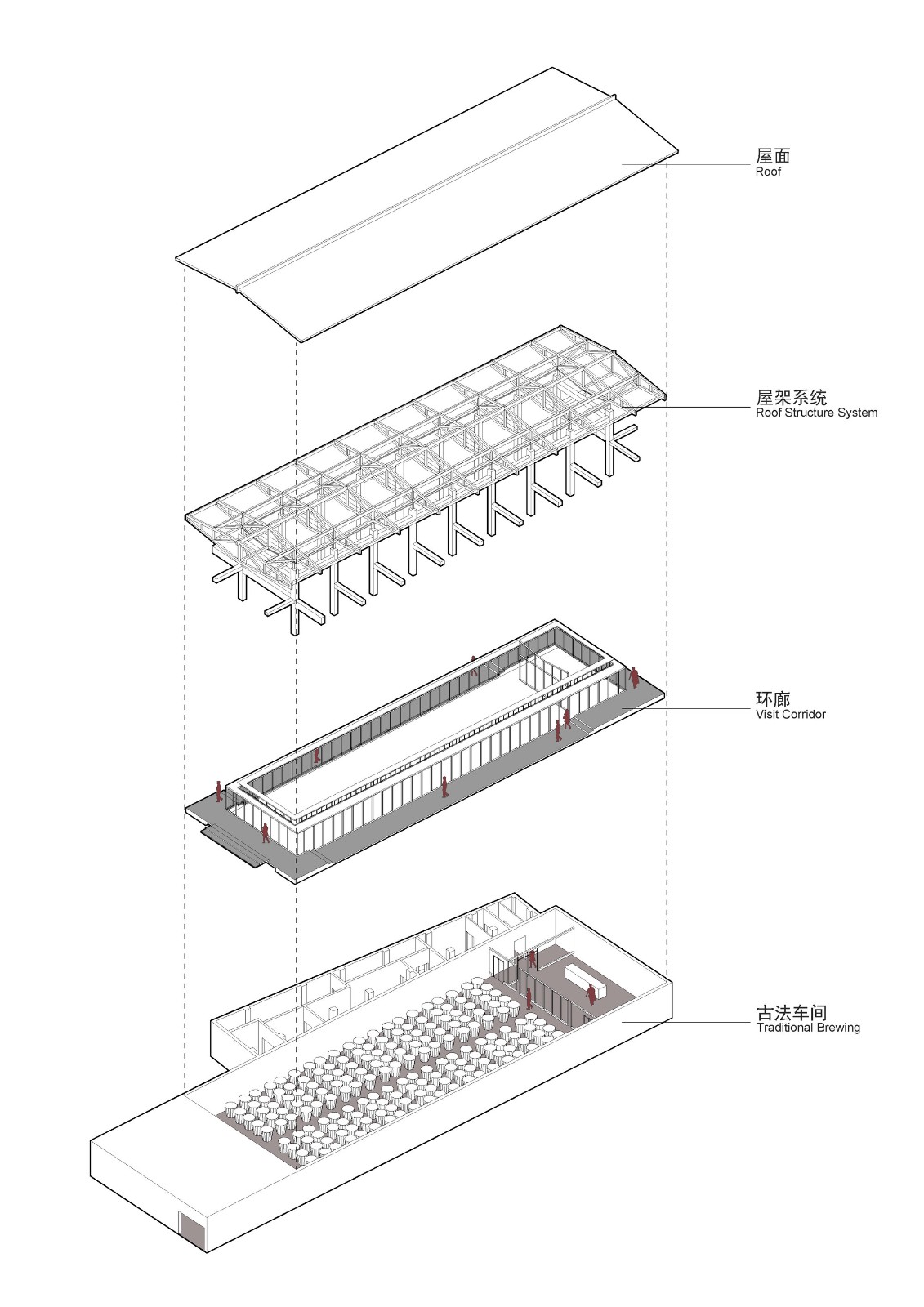 屋面
Roof

屋架系统
Roof Structure System

环廊
Visit Corridor

古法车间
Traditional Brewing