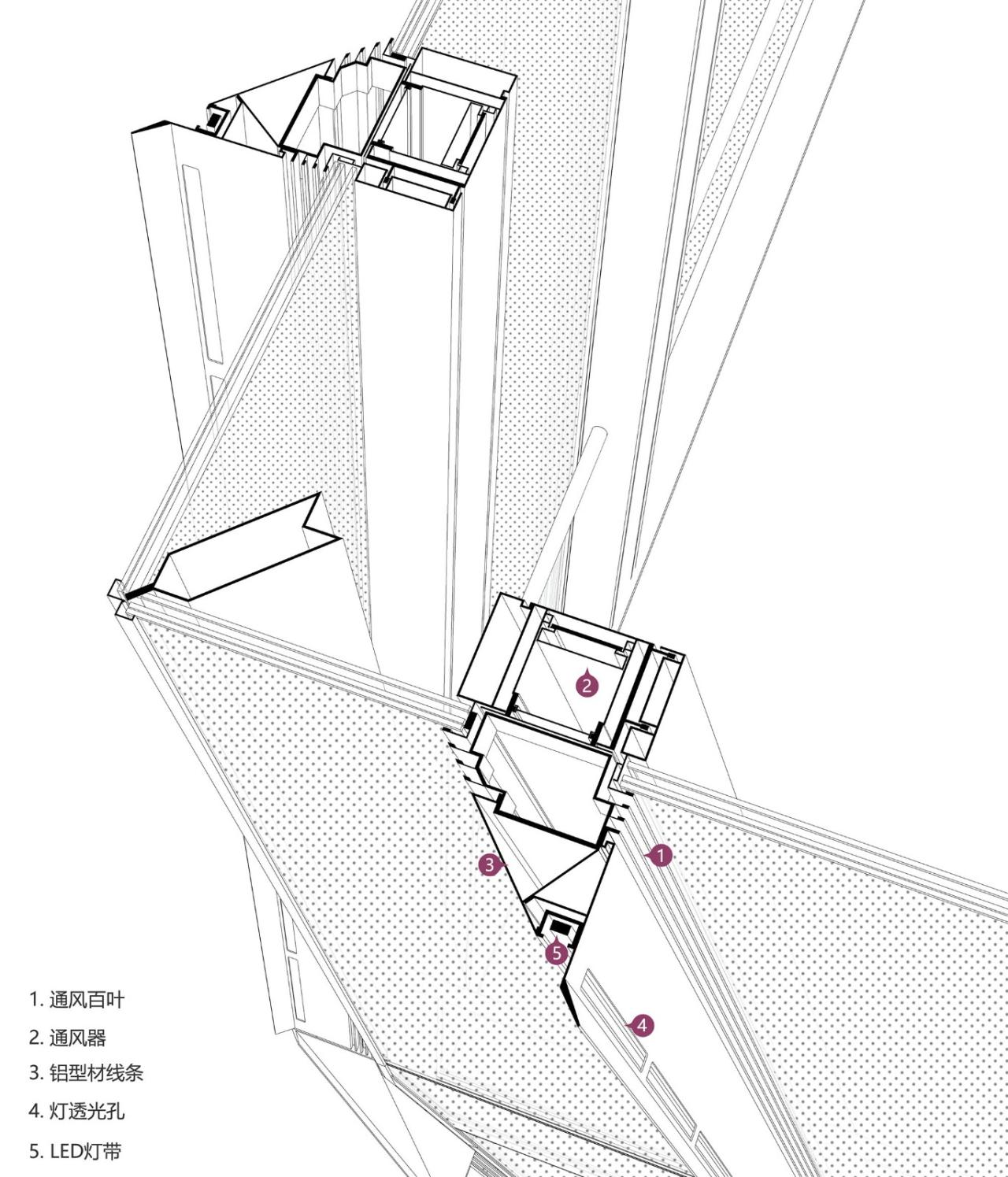 2

3

1

5

4

1. 通风百叶

2. 通风器

3. 铝型材线条

4. 灯透光孔

5. LED灯带