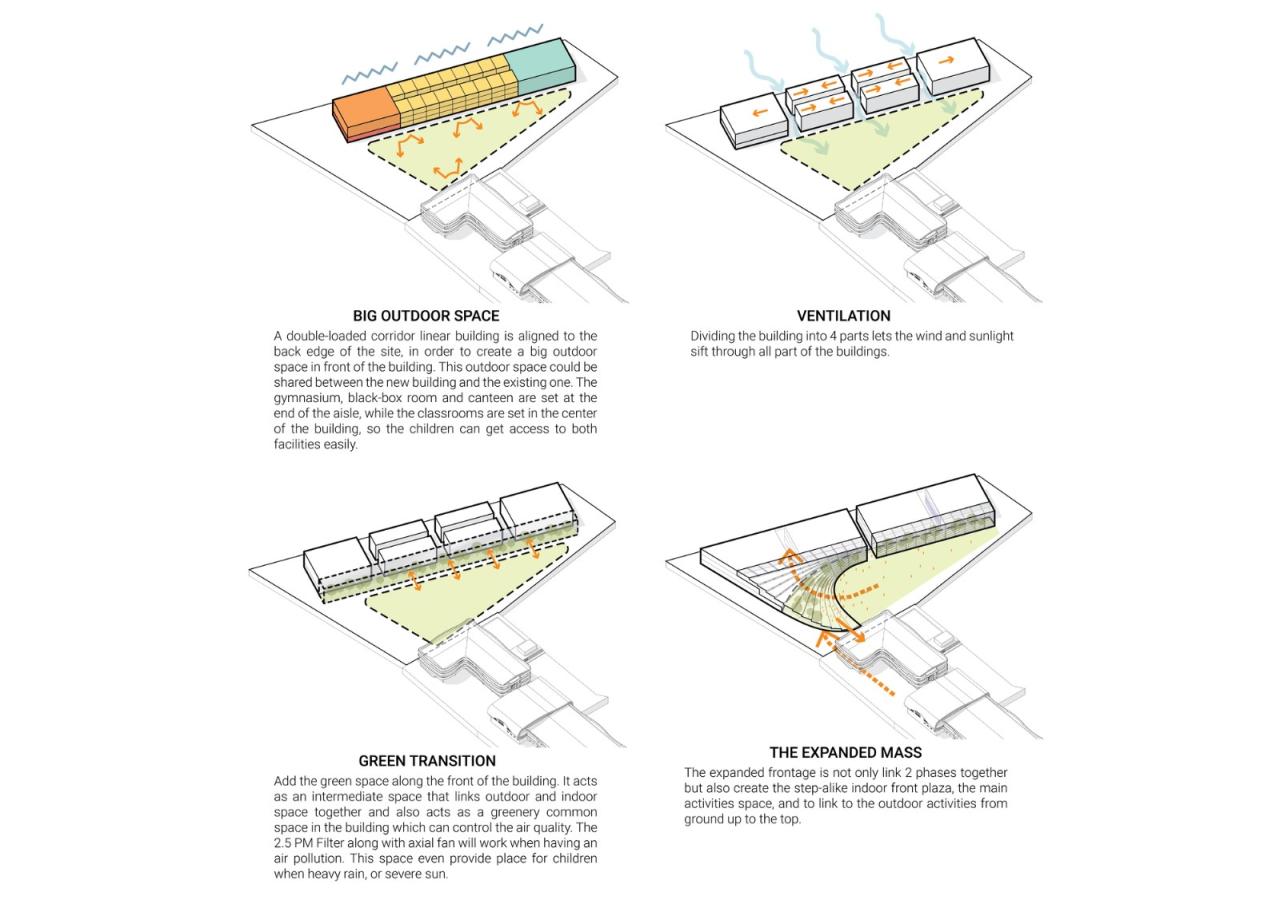 BIG OUTDOOR SPACE

A double-loaded corridor linear building is aligned to the back edge of the site, in order to create a big outdoor space in front of the building. This outdoor space could be shared between the new building and the existing one. The gymnasium, black-box room and canteen are set at the end of the aisle, while the classrooms are set in the center of the building, so the children can get access to both facilities easily.

VENTILATION

Dividing the building into 4 parts lets the wind and sunlight sift through all part of the buildings.

GREEN TRANSITION

Add the green space along the front of the building. It acts as an intermediate space that links outdoor and indoor space together and also acts as a greenery common space in the building which can control the air quality. The 2.5 PM Filter along with axial fan will work when having an air pollution. This space even provide place for children when heavy rain, or severe sun.

THE EXPANDED MASS

The expanded frontage is not only link 2 phases together but also create the step-alike indoor front plaza, the main activities space, and to link to the outdoor activities from ground up to the top.