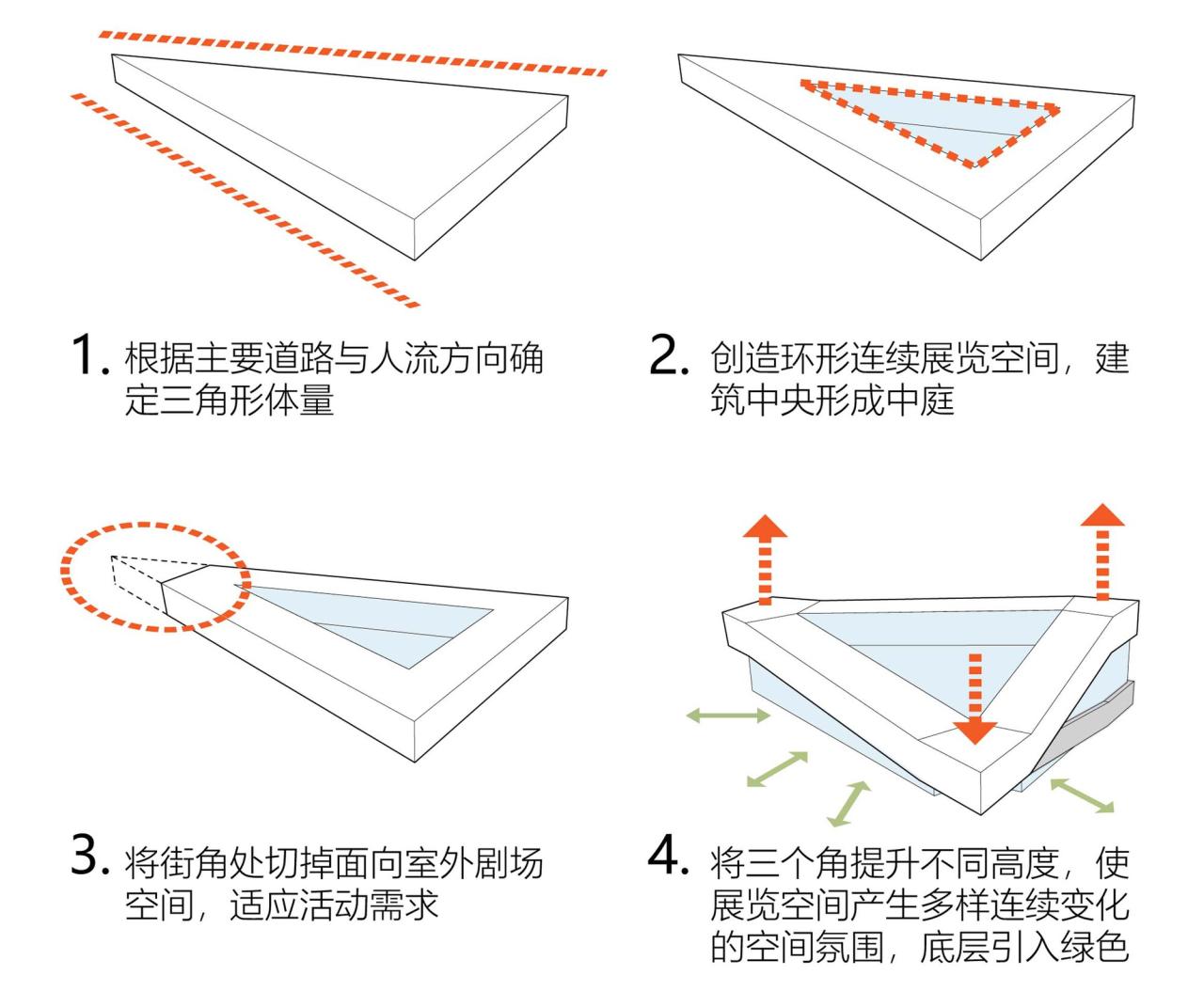 1. 根据主要道路与人流方向确定三角形体量

2. 创造环形连续展览空间，建筑中央形成中庭

3. 将街角处切掉面向室外剧场空间，适应活动需求

4. 将三个角提升不同高度，使展览空间产生多样连续变化的空间氛围，底层引入绿色