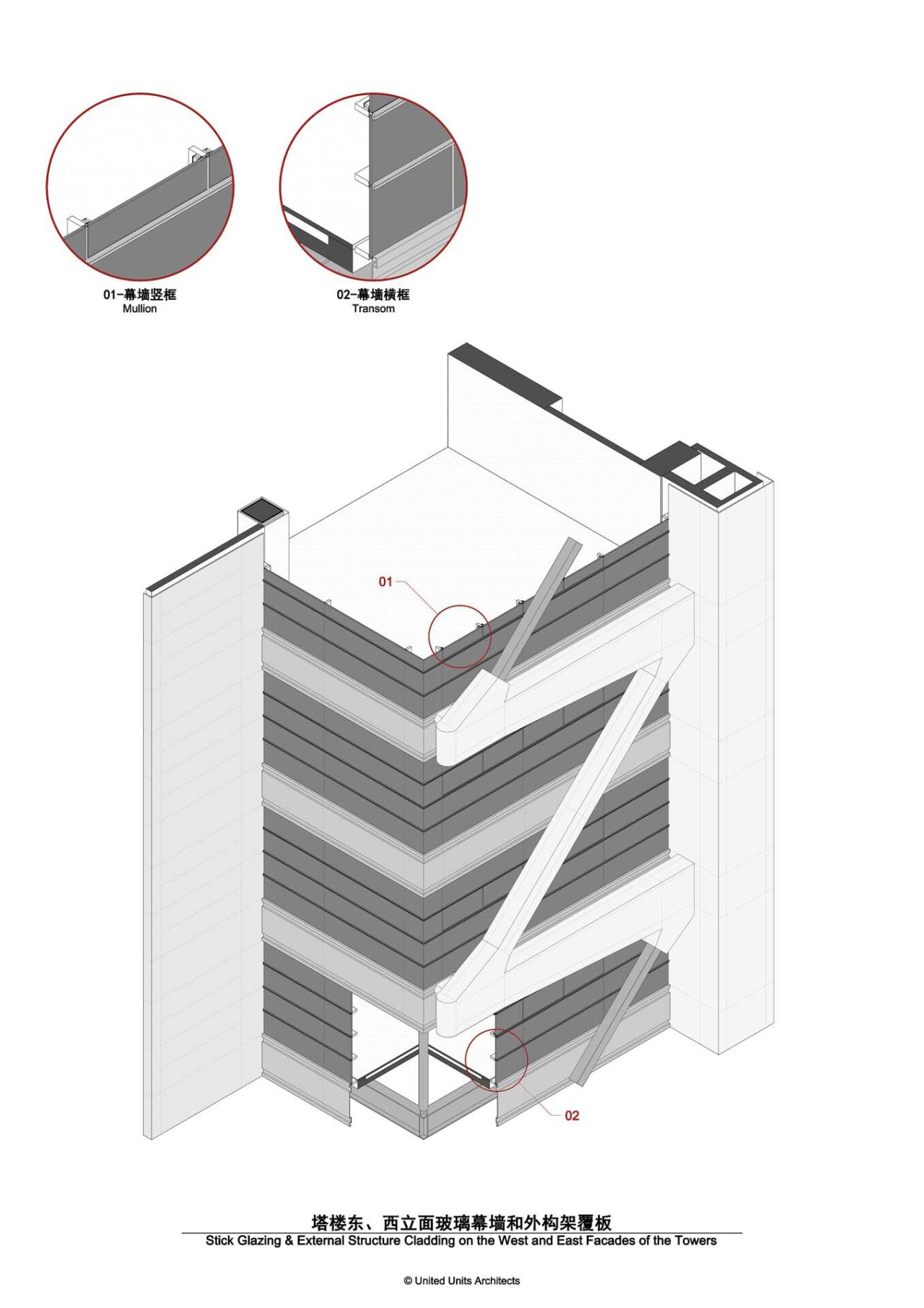 01-幕墙竖框
Mullion

02-幕墙横框
Transom

01

02

塔楼东、西立面玻璃幕墙和外构架覆板
Stick Glazing & External Structure Cladding on the West and East Facades of the Towers

© United Units Architects