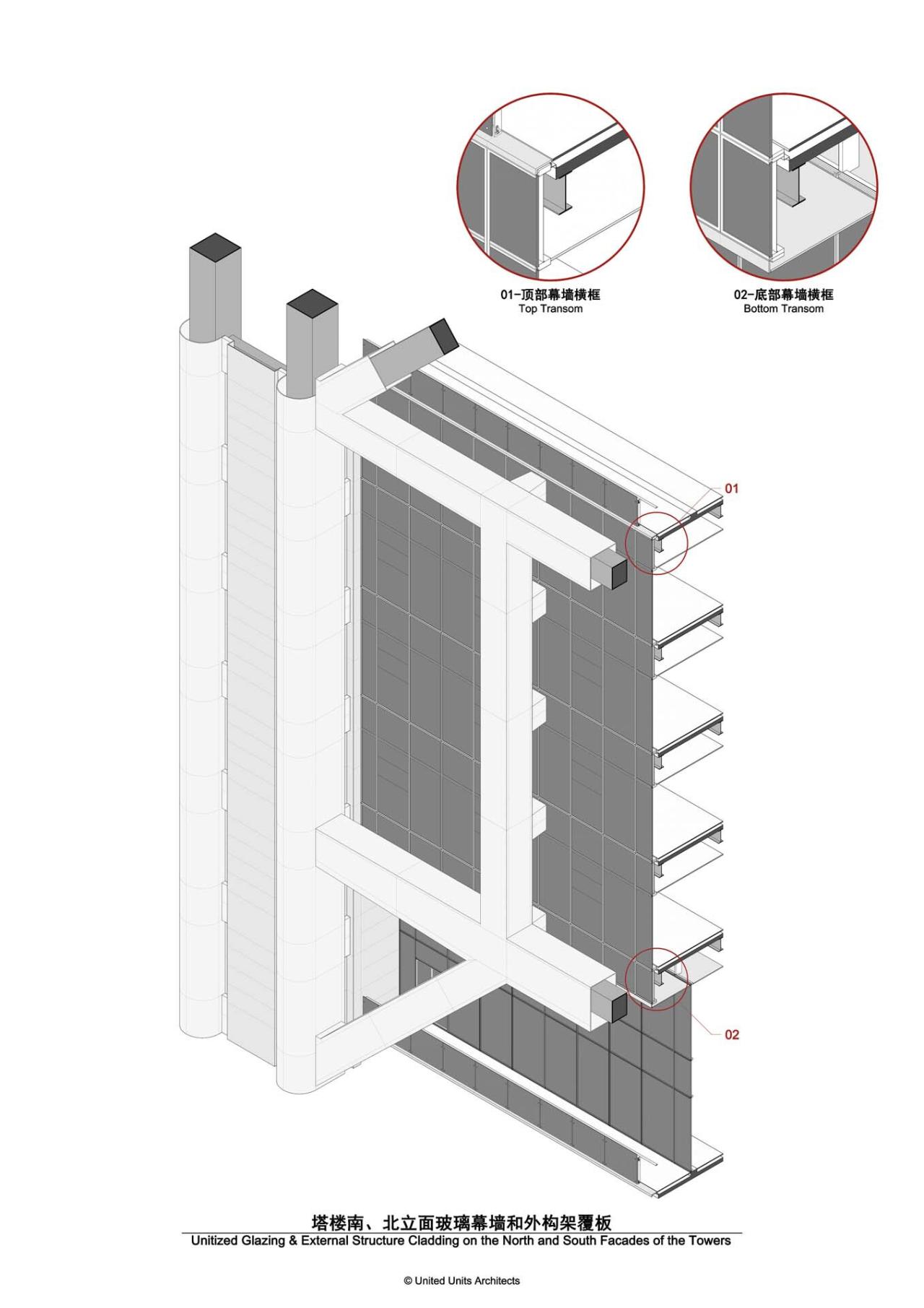 01-顶部幕墙横框
Top Transom

02-底部幕墙横框
Bottom Transom

01

02

塔楼南、北立面玻璃幕墙和外构架覆板
Unitized Glazing & External Structure Cladding on the North and South Facades of the Towers

© United Units Architects