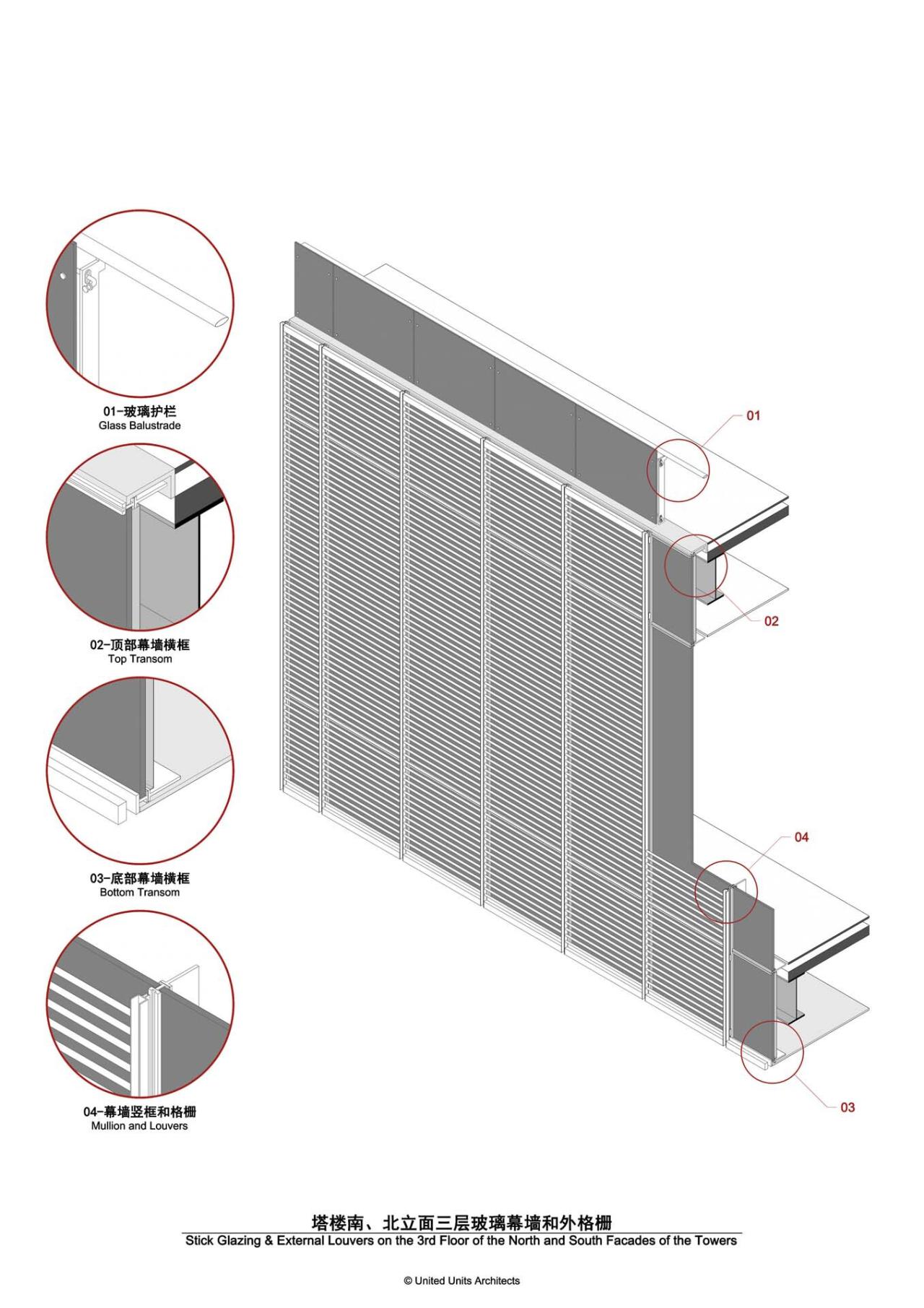 01-玻璃护栏
Glass Balustrade

02-顶部幕墙横框
Top Transom

03-底部幕墙横框
Bottom Transom

04-幕墙竖框和格栅
Mullion and Louvers

01

02

04

03

塔楼南、北立面三层玻璃幕墙和外格栅
Stick Glazing & External Louvers on the 3rd Floor of the North and South Facades of the Towers

© United Units Architects