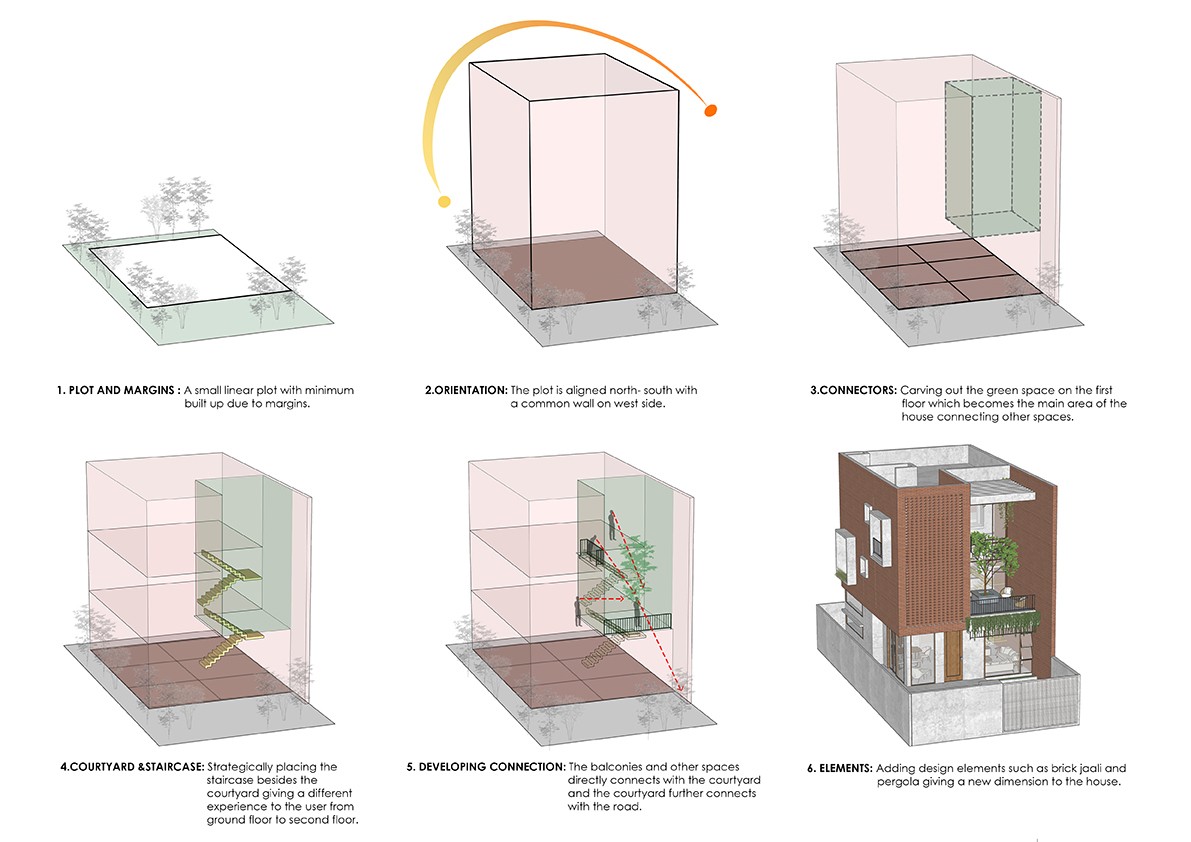 1. PLOT AND MARGINS : A small linear plot with minimum built up due to margins.

2.ORIENTATION: The plot is aligned north- south with a common wall on west side.

3.CONNECTORS: Carving out the green space on the first floor which becomes the main area of the house connecting other spaces.

4.COURTYARD &STAIRCASE: Strategically placing the staircase besides the courtyard giving a different experience to the user from ground floor to second floor.

5. DEVELOPING CONNECTION: The balconies and other spaces directly connects with the courtyard and the courtyard further connects with the road.

6. ELEMENTS: Adding design elements such as brick jaali and pergola giving a new dimension to the house.