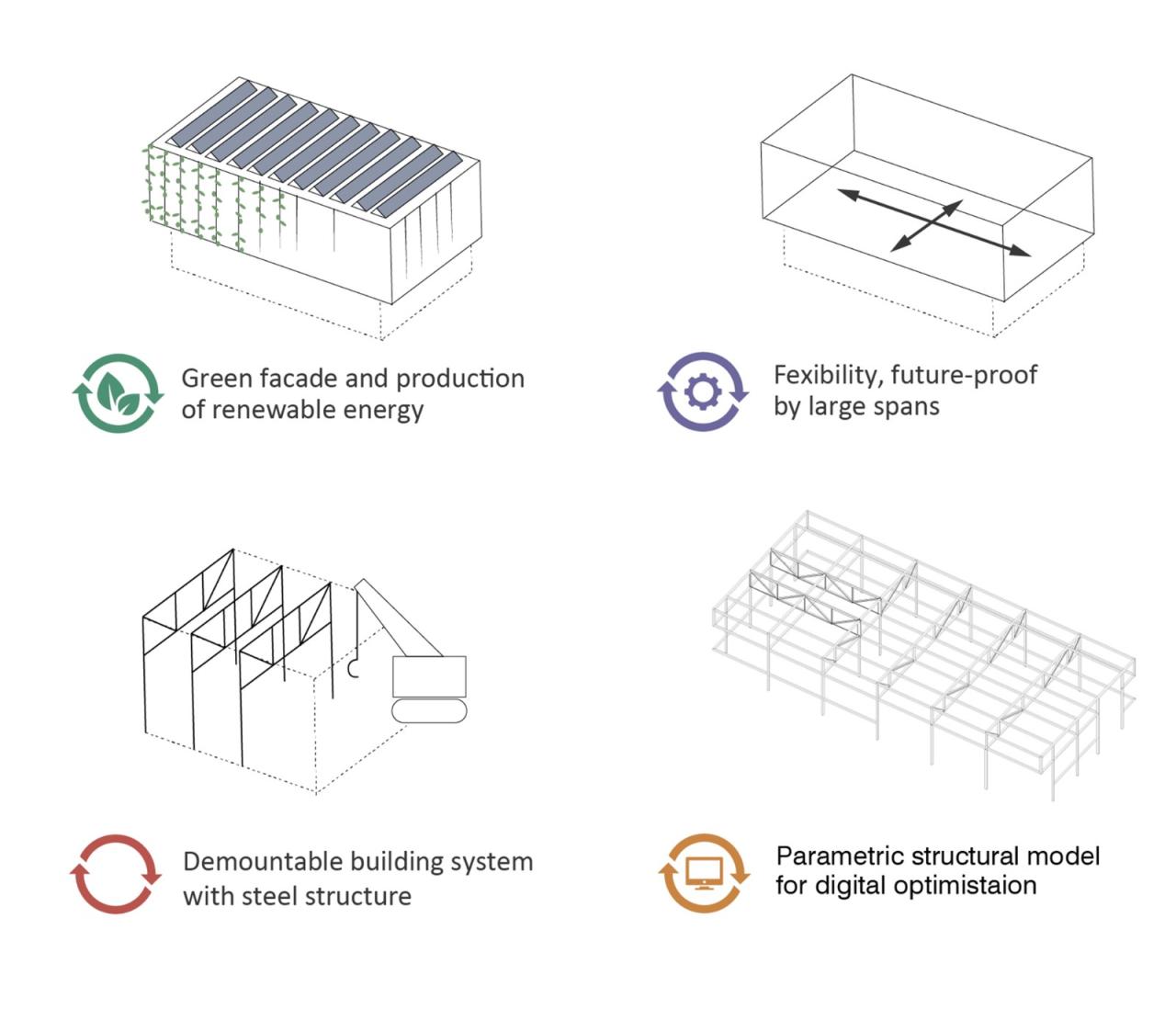 Green facade and production of renewable energy

Fexibility, future-proof by large spans

Demountable building system with steel structure

Parametric structural model for digital optimistaion