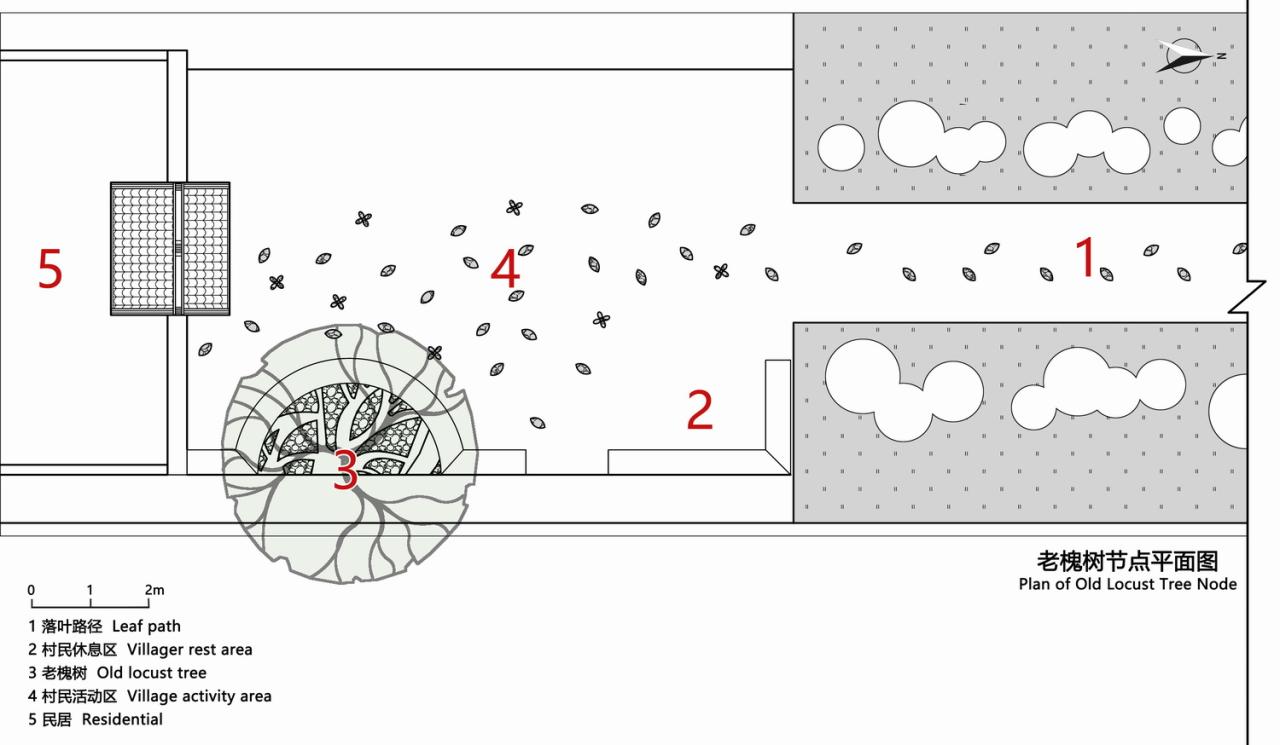 N

5

4

1

2

3

老槐树节点平面图
Plan of Old Locust Tree Node

0 1 2m

1 落叶路径 Leaf path
2 村民休息区 Villager rest area
3 老槐树 Old locust tree
4 村民活动区 Village activity area
5 民居 Residential