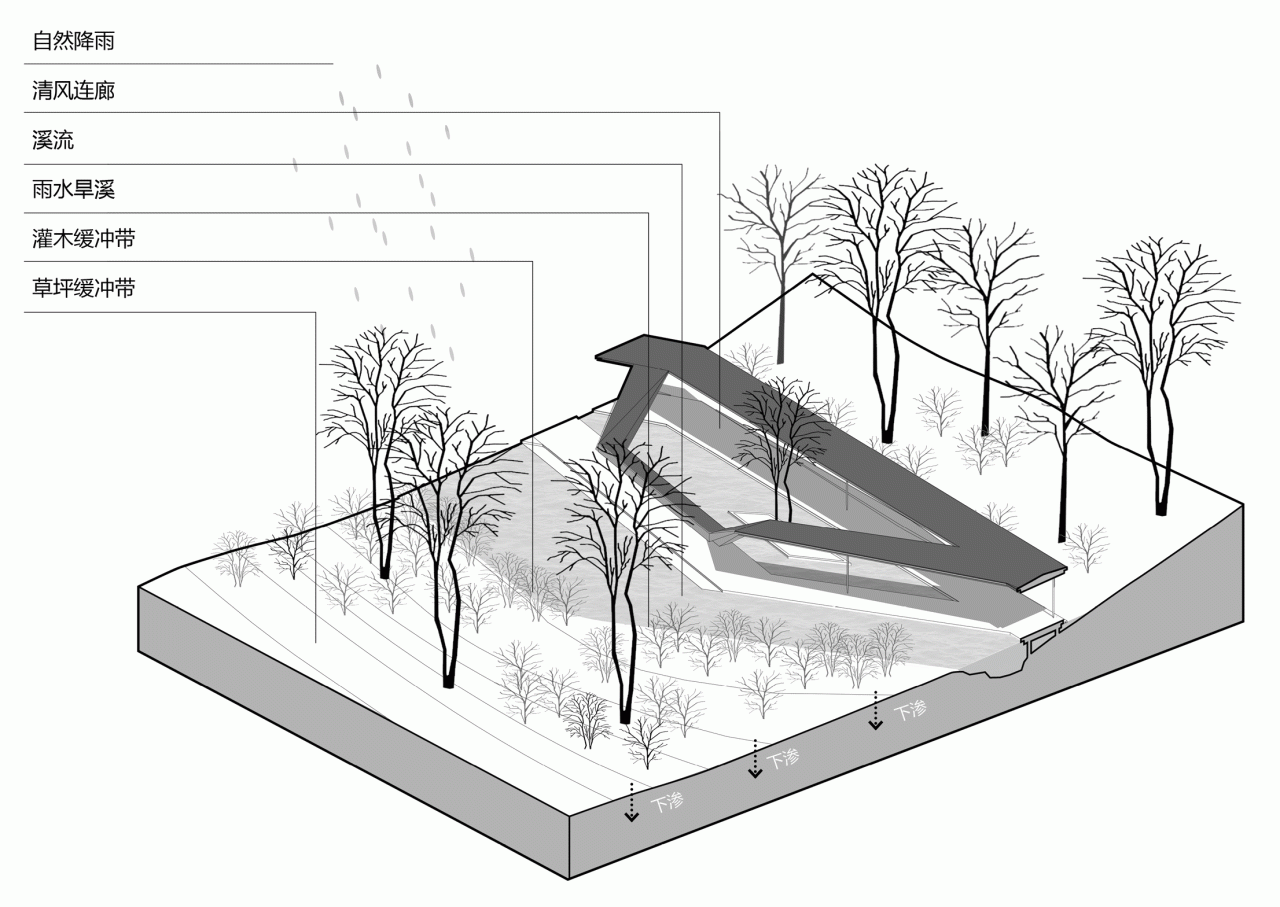 自然降雨

清风连廊

溪流

雨水旱溪

灌木缓冲带

草坪缓冲带

下渗

下渗

下渗