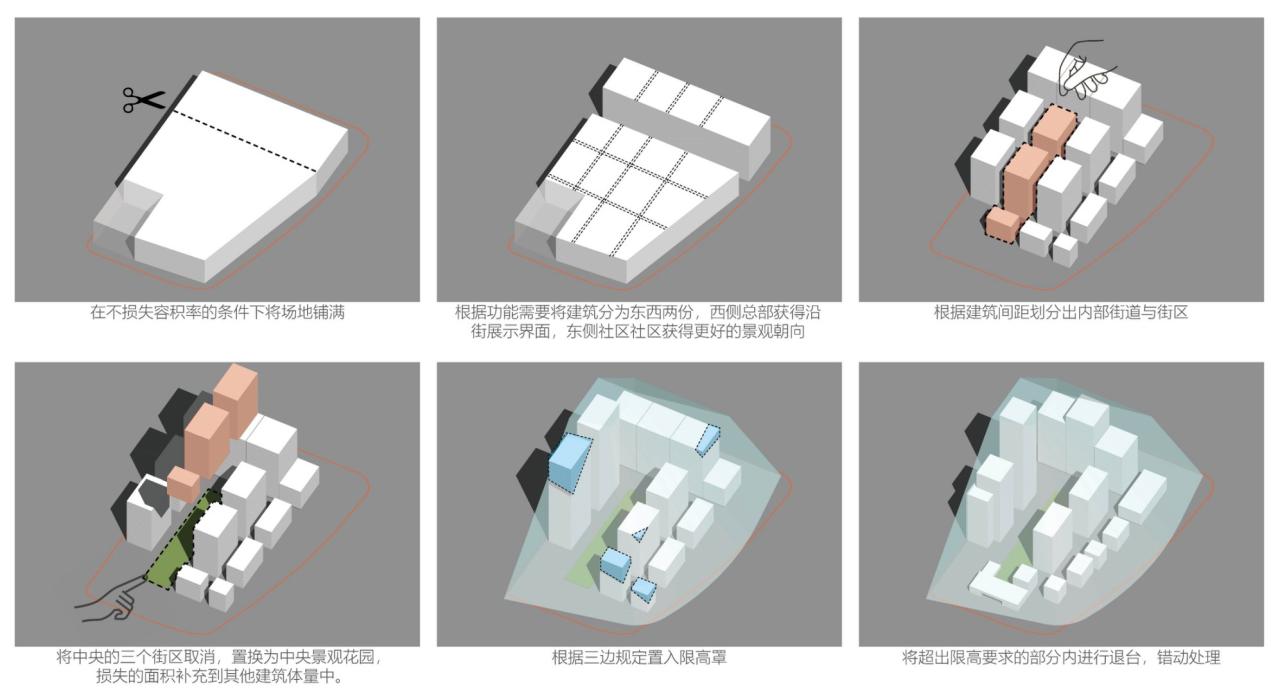 在不损失容积率的条件下将场地铺满

根据功能需要将建筑分为东西两份，西侧总部获得沿街展示界面，东侧社区社区获得更好的景观朝向

根据建筑间距划分出内部街道与街区

将中央的三个街区取消，置换为中央景观花园，损失的面积补充到其他建筑体量中。

根据三边规定置入限高罩

将超出限高要求的部分内进行退台，错动处理