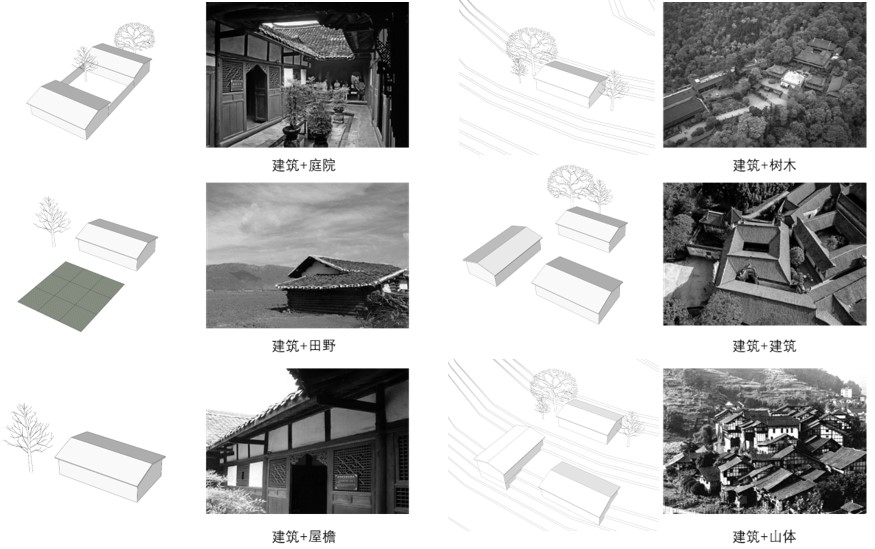 建筑+庭院

建筑+田野

建筑+屋檐

建筑+树木

建筑+建筑

建筑+山体