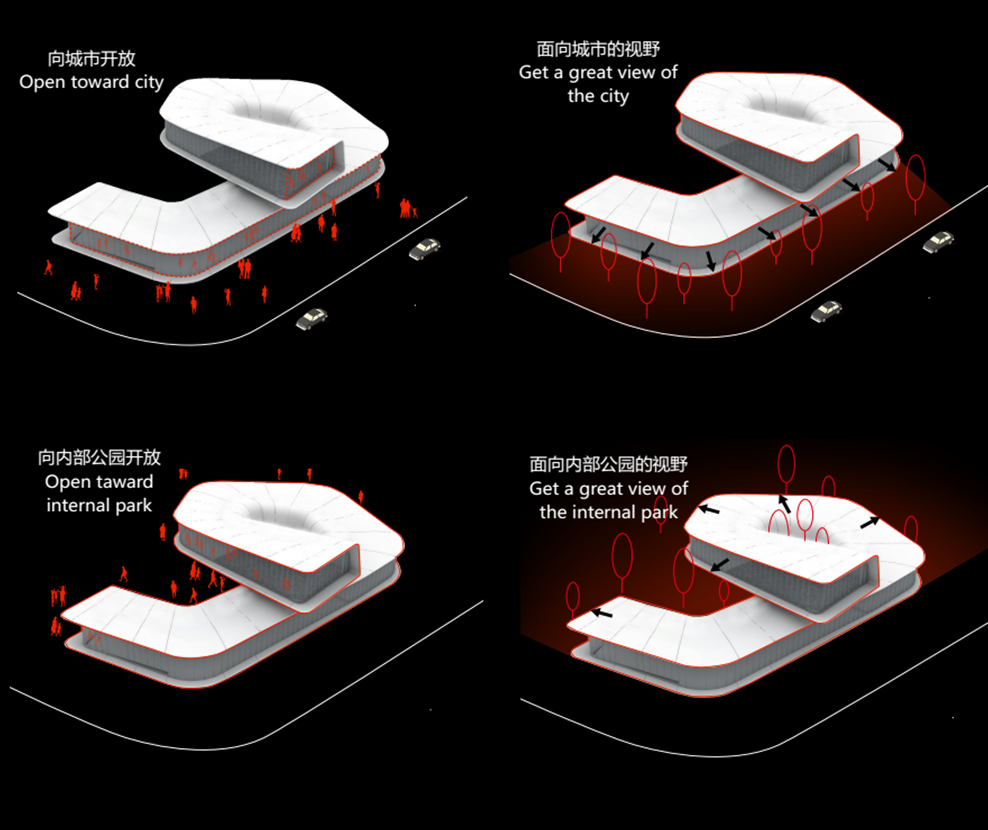 向城市开放
Open toward city

面向城市的视野
Get a great view of the city

向内部公园开放
Open taward internal park

面向内部公园的视野
Get a great view of the internal park