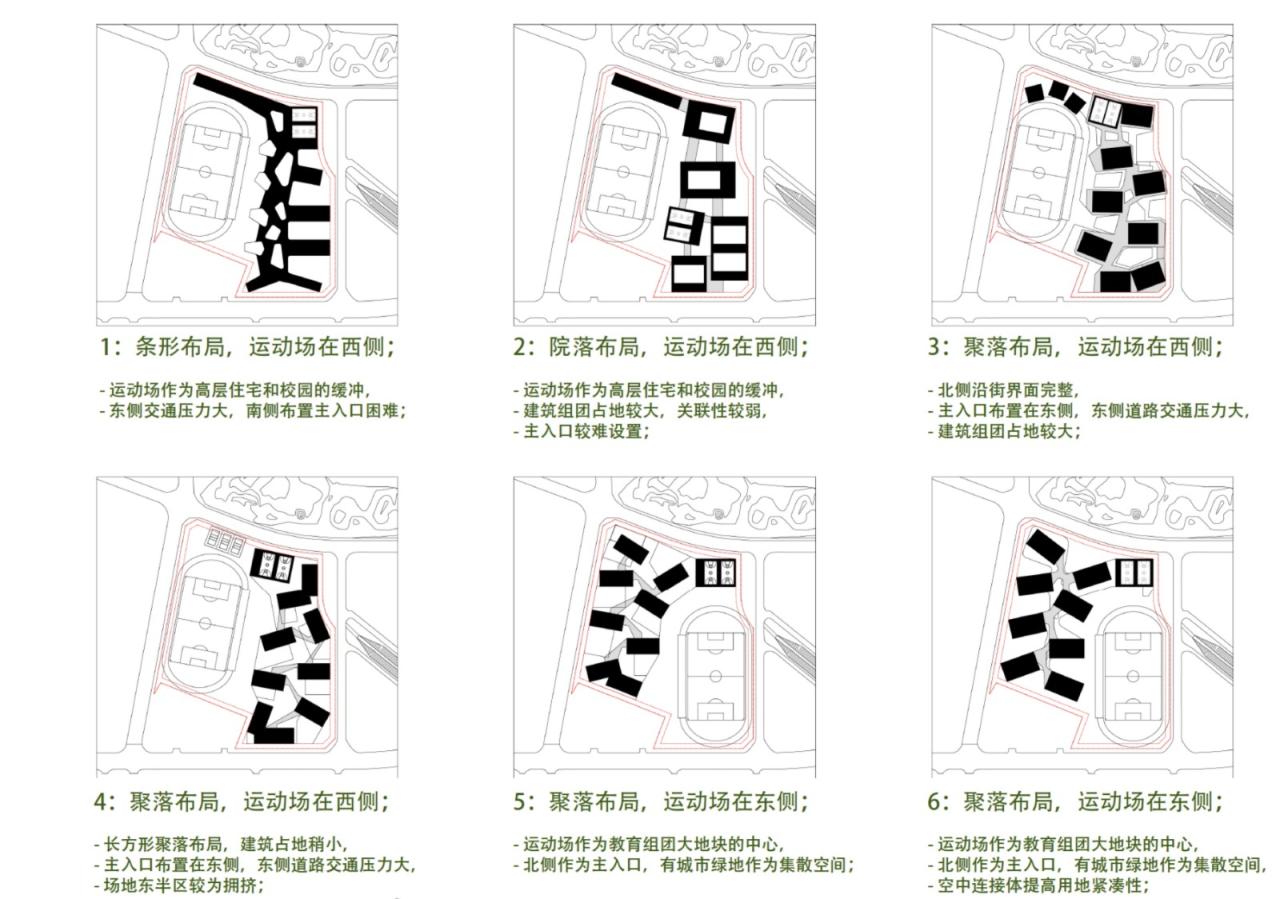 1：条形布局，运动场在西侧；

- 运动场作为高层住宅和校园的缓冲，
- 东侧交通压力大，南侧布置主入口困难；

2：院落布局，运动场在西侧；

- 运动场作为高层住宅和校园的缓冲，
- 建筑组团占地较大，关联性较弱，
- 主入口较难设置；

3：聚落布局，运动场在西侧；

- 北侧沿街界面完整，
- 主入口布置在东侧，东侧道路交通压力大，
- 建筑组团占地较大；

4：聚落布局，运动场在西侧；

- 长方形聚落布局，建筑占地稍小，
- 主入口布置在东侧，东侧道路交通压力大，
- 场地东半区较为拥挤；

5：聚落布局，运动场在东侧；

- 运动场作为教育组团大地块的中心，
- 北侧作为主入口，有城市绿地作为集散空间；

6：聚落布局，运动场在东侧；

- 运动场作为教育组团大地块的中心，
- 北侧作为主入口，有城市绿地作为集散空间，
- 空中连接体提高用地紧凑性；