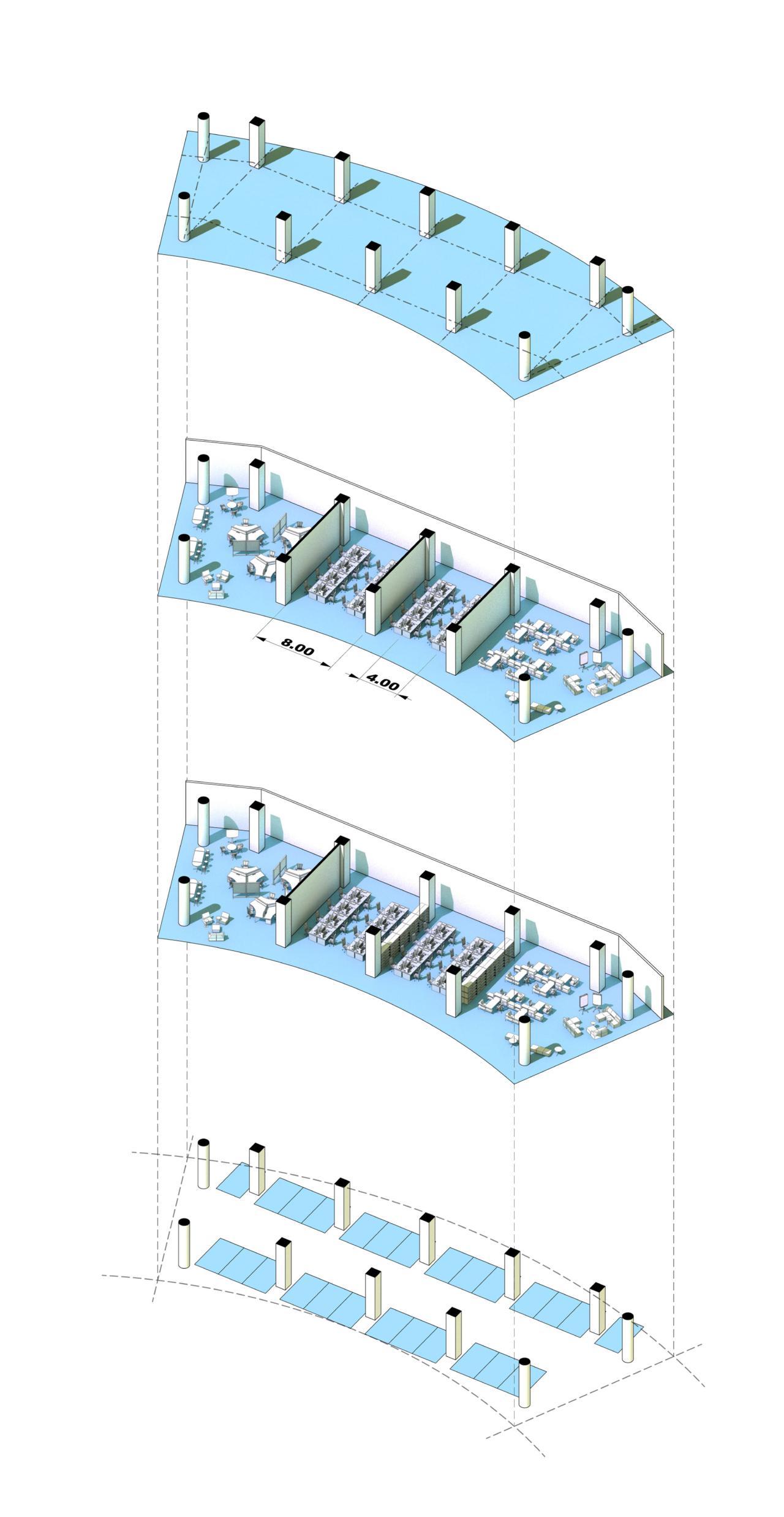 8.00
4.00