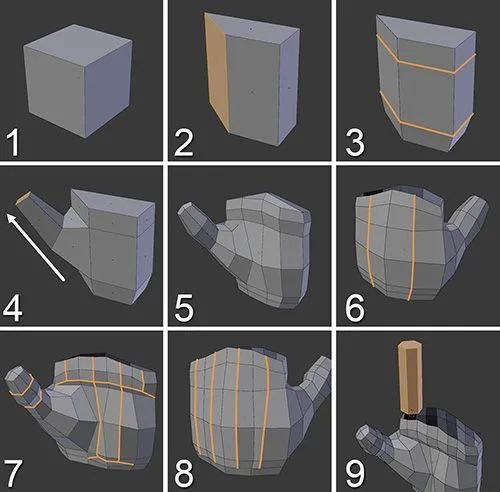 1
2
3
4
5
6
7
8
9