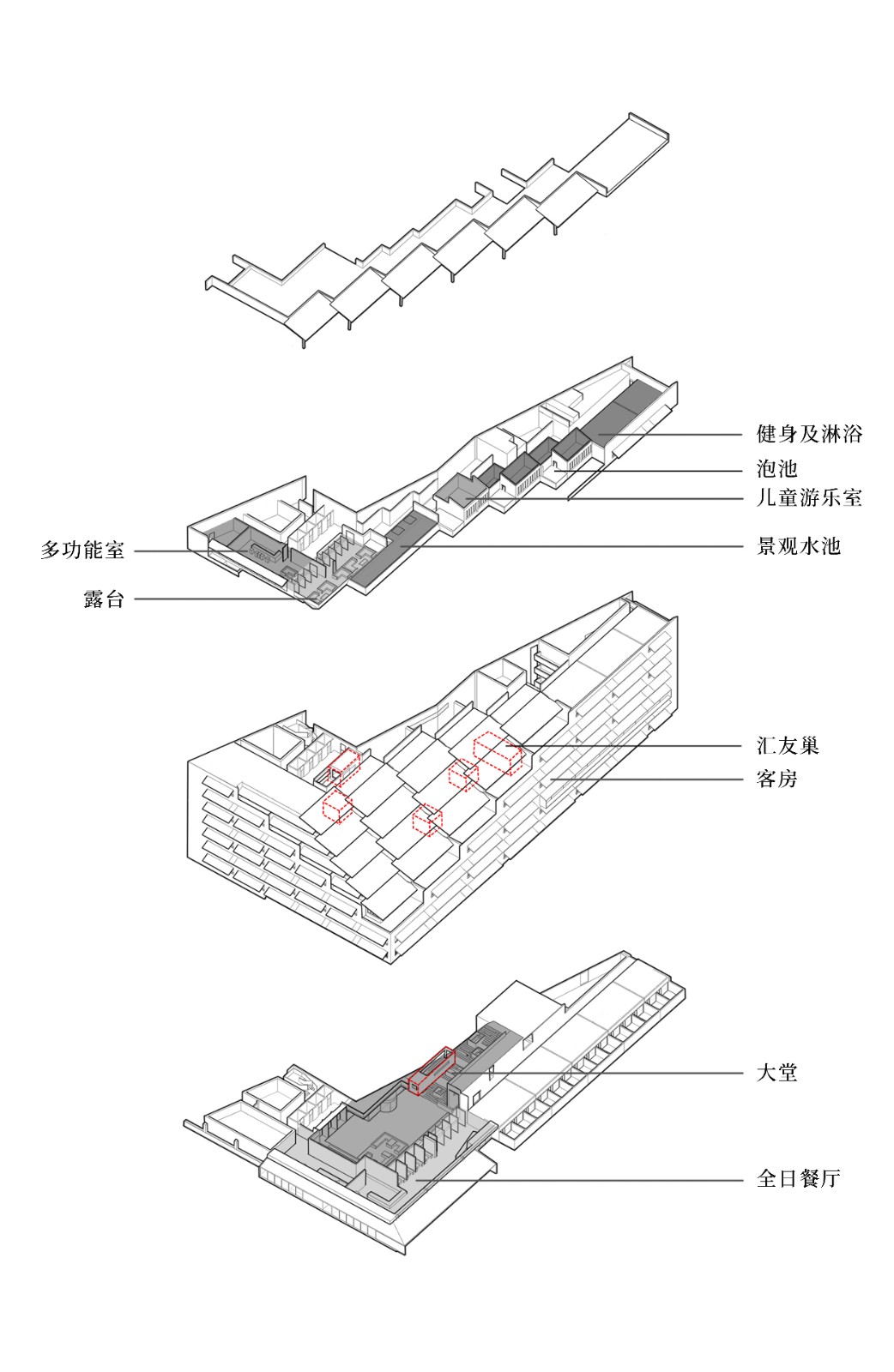 健身及淋浴
泡池
儿童游乐室
多功能室
景观水池
露台
汇友巢
客房
大堂
全日餐厅