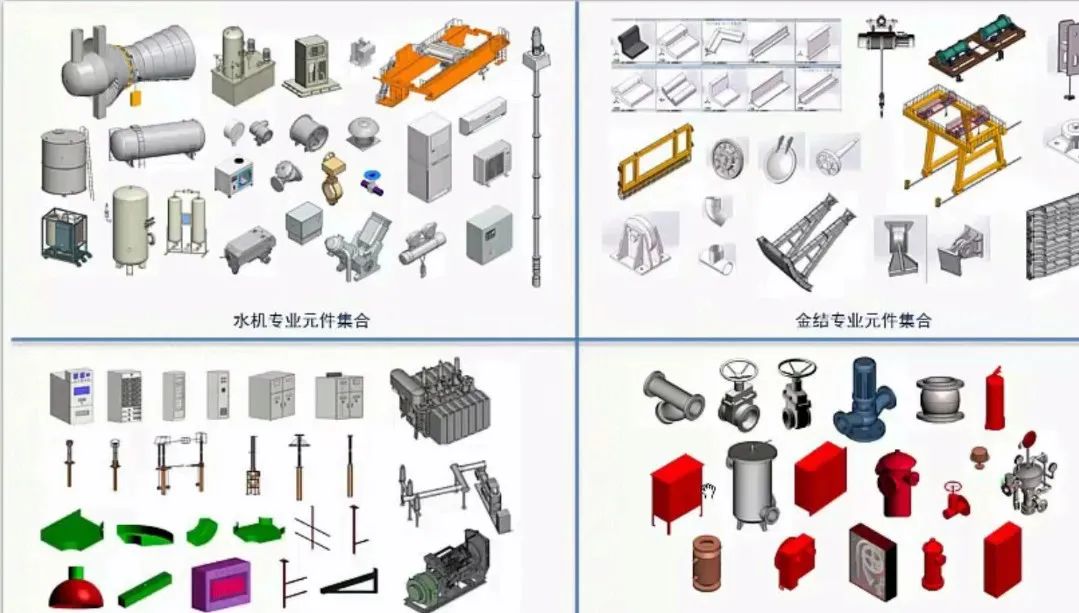 水机专业元件集合

金结专业元件集合