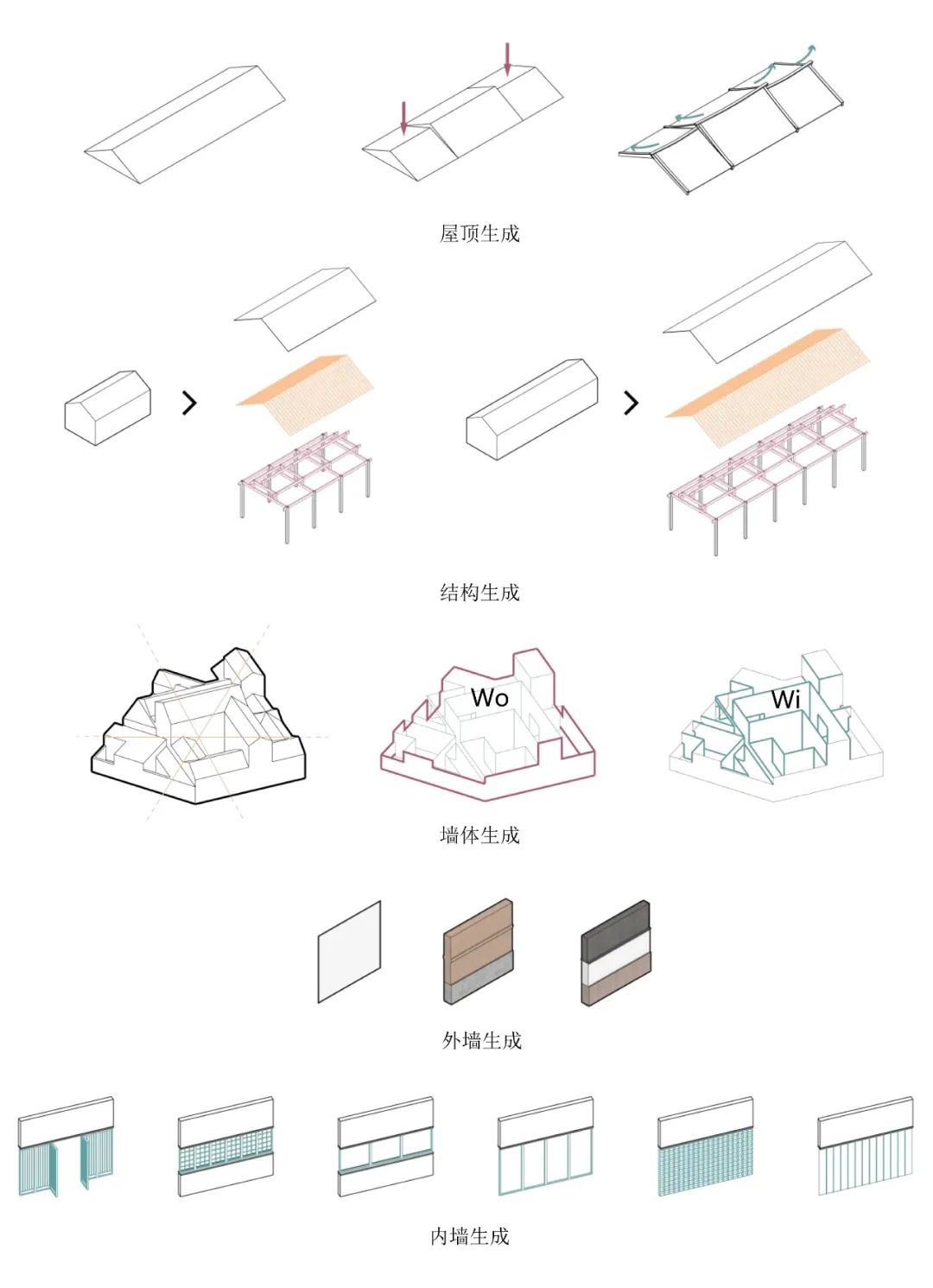 屋顶生成

结构生成

Wo

Wi

墙体生成

外墙生成

内墙生成