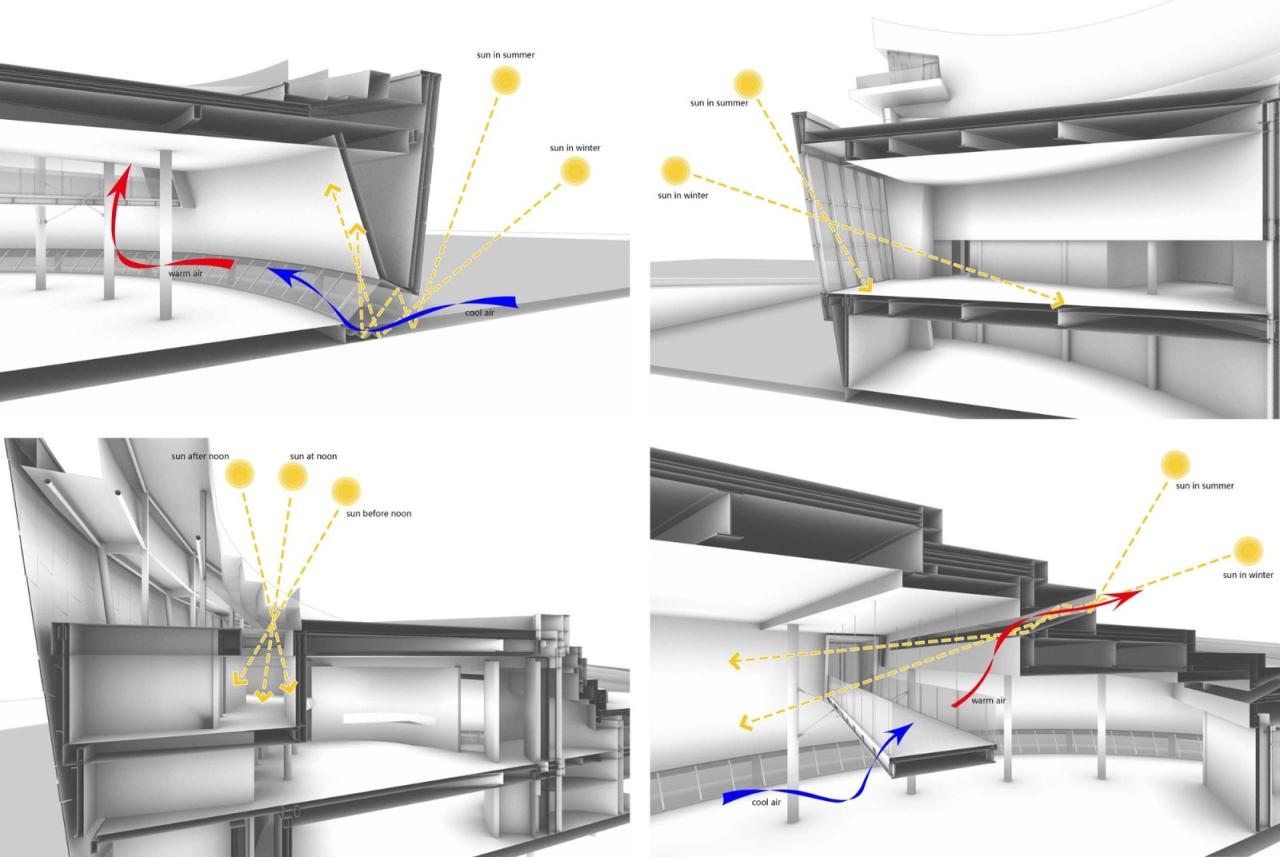 sun in summer

sun in winter

warm air

cool air

sun in summer

sun in winter

sun after noon

sun at noon

sun before noon

sun in summer

sun in winter

warm air

cool air