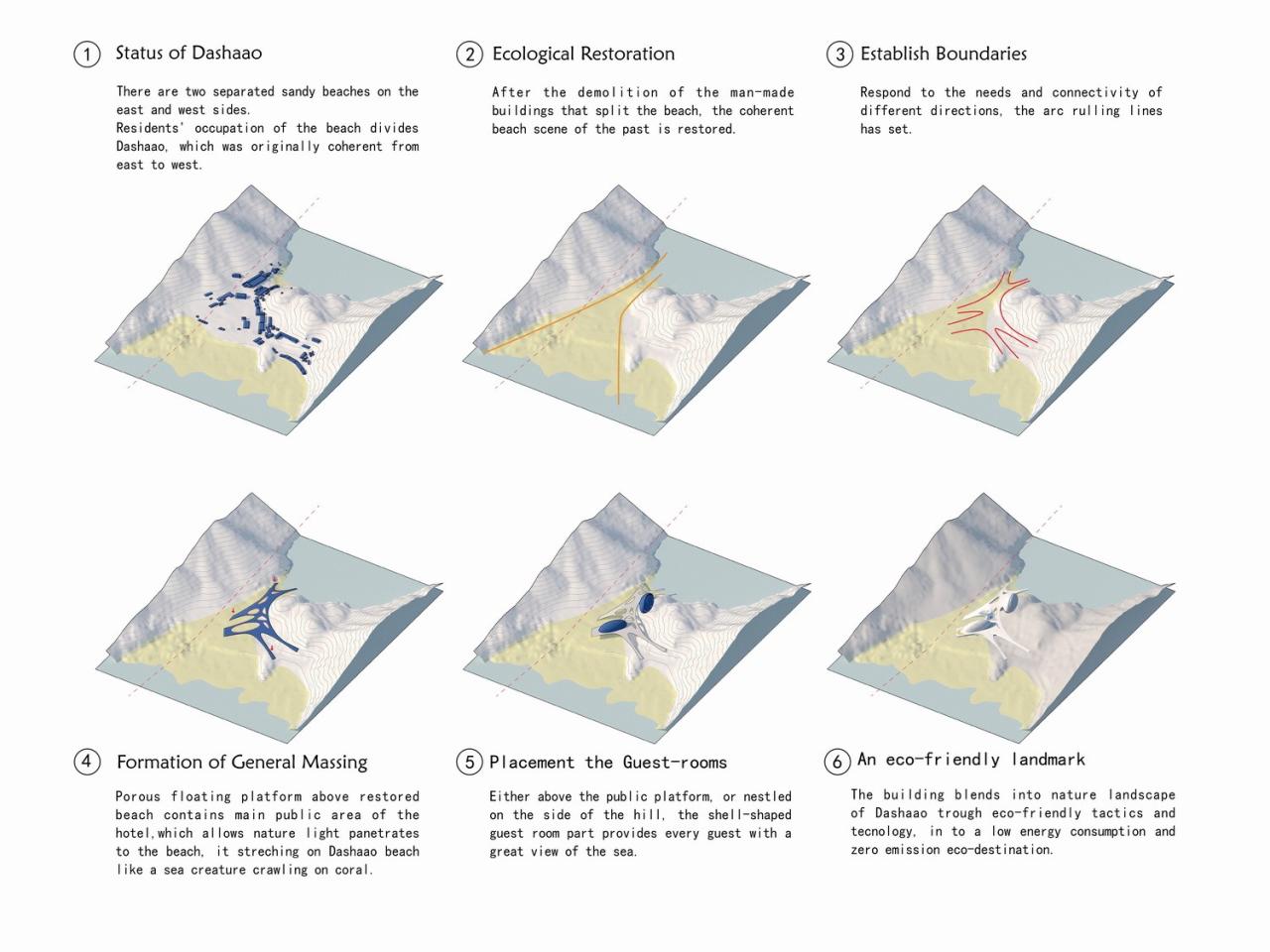 1 Status of Dashaao

There are two separated sandy beaches on the east and west sides.
Residents' occupation of the beach divides Dashaao, which was originally coherent from east to west.

2 Ecological Restoration

After the demolition of the man-made buildings that split the beach, the coherent beach scene of the past is restored.

3 Establish Boundaries

Respond to the needs and connectivity of different directions, the arc rulling lines has set.

4 Formation of General Massing

Porous floating platform above restored beach contains main public area of the hotel,which allows nature light panetrates to the beach, it streching on Dashaao beach like a sea creature crawling on coral.

5 Placement the Guest-rooms

Either above the public platform, or nestled on the side of the hill, the shell-shaped guest room part provides every guest with a great view of the sea.

6 An eco-friendly landmark

The building blends into nature landscape of Dashaao trough eco-friendly tactics and tecnology, in to a low energy consumption and zero emission eco-destination.