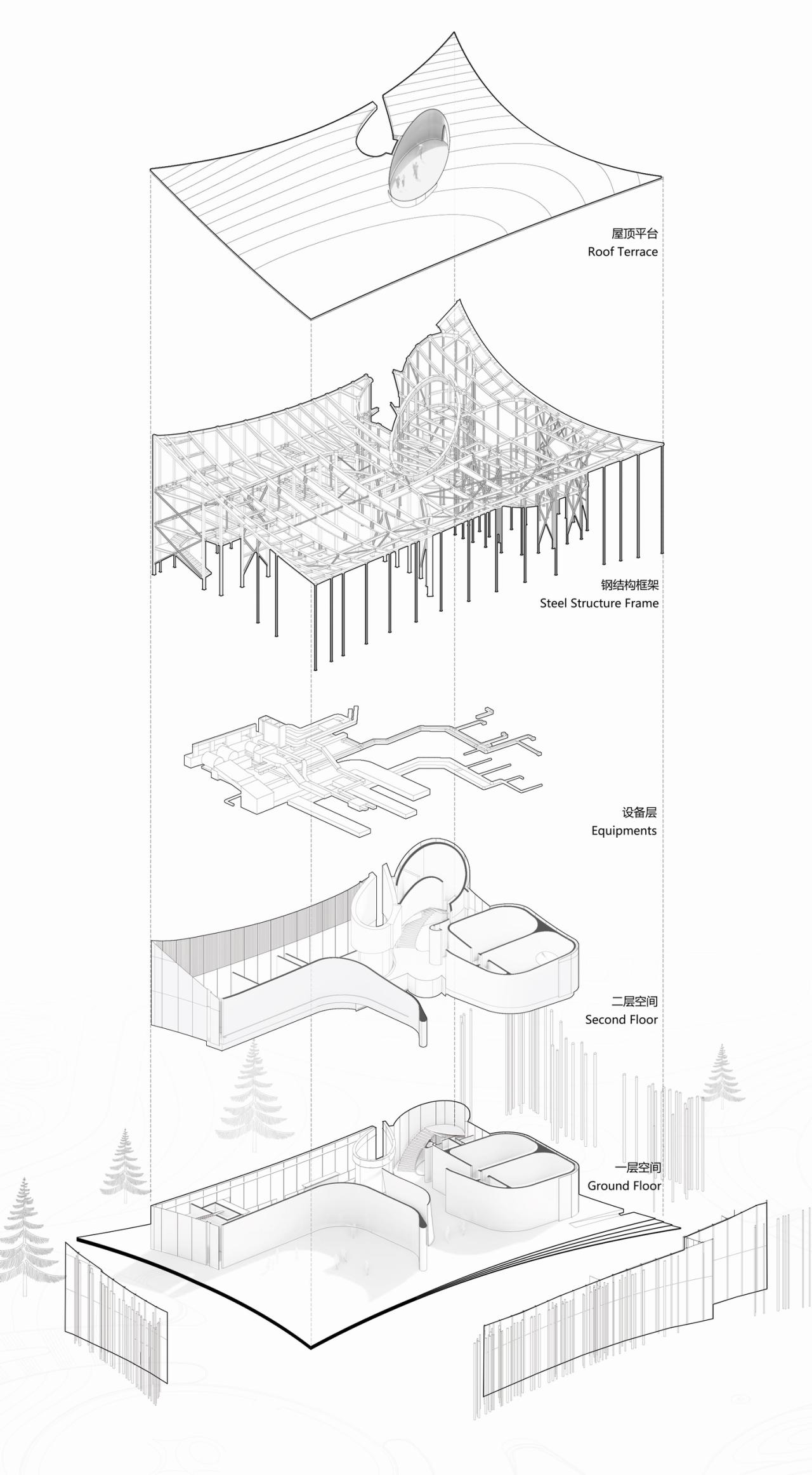 屋顶平台
Roof Terrace

钢结构框架
Steel Structure Frame

设备层
Equipments

二层空间
Second Floor

一层空间
Ground Floor