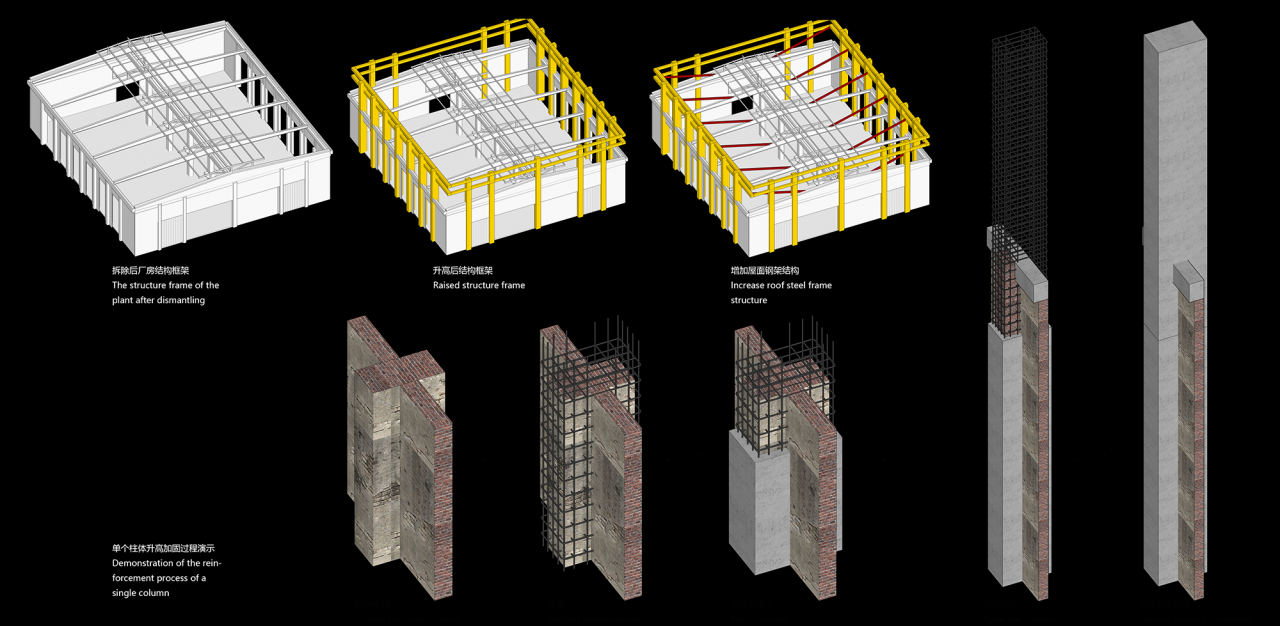 拆除后厂房结构框架
The structure frame of the plant after dismantling

升高后结构框架
Raised structure frame

增加屋面钢架结构
Increase roof steel frame structure

单个柱体升高加固过程演示
Demonstration of the reinforcement process of a single column