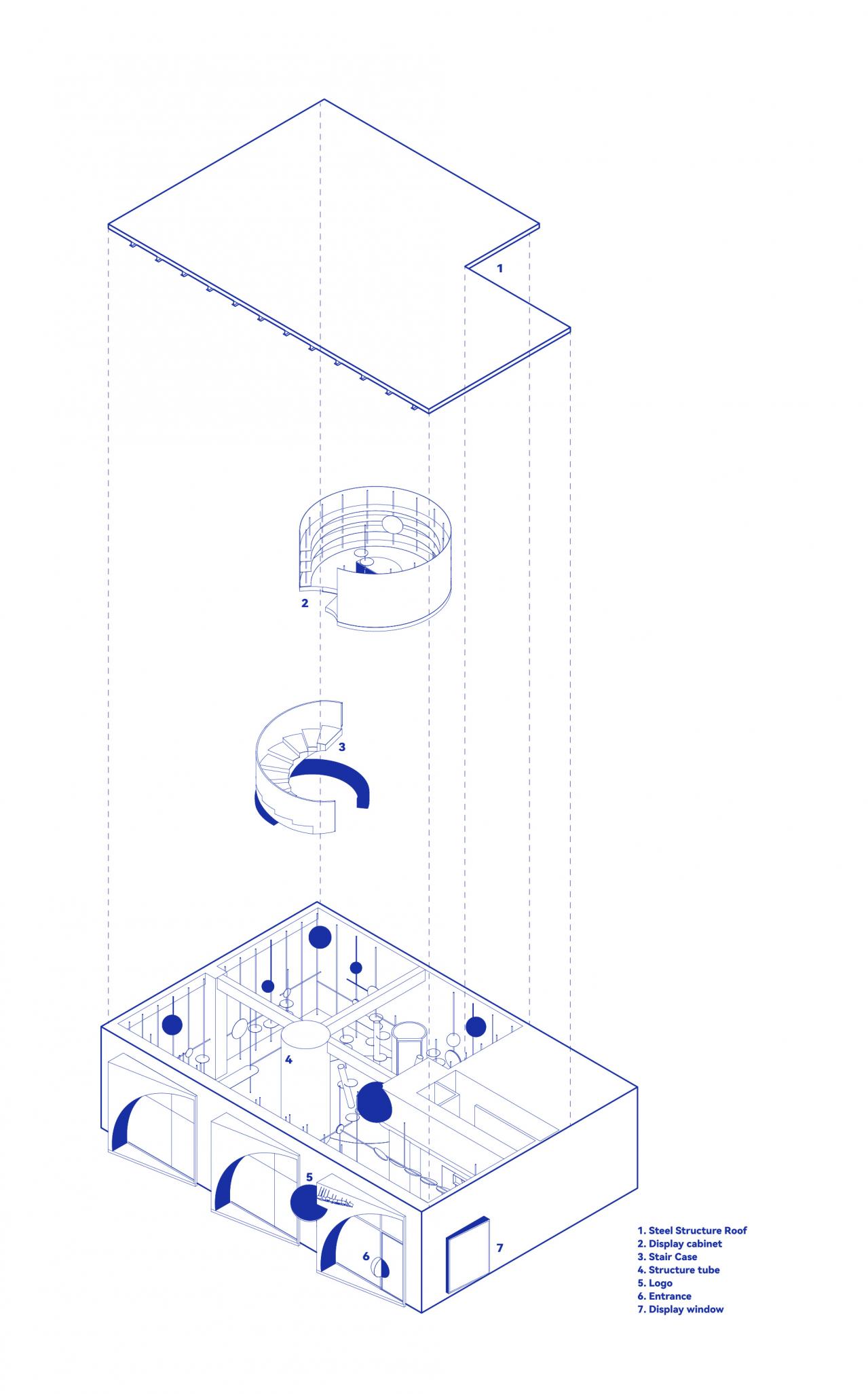 1

2

3

4

5

6

7

1. Steel Structure Roof
2. Display cabinet
3. Stair Case
4. Structure tube
5. Logo
6. Entrance
7. Display window