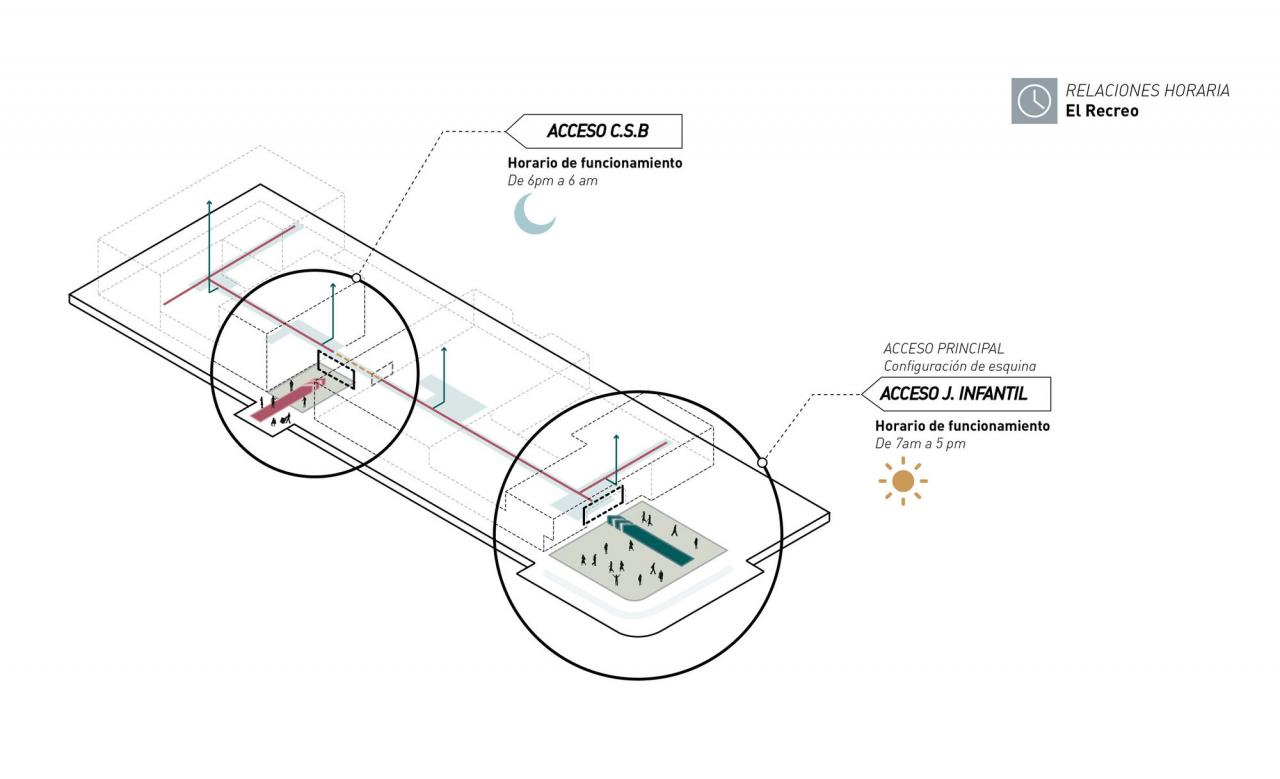 RELACIONES HORARIA
El Recreo

ACCESO C.S.B
Horario de funcionamiento
De 6pm a 6 am

ACCESO PRINCIPAL
Configuración de esquina
ACCESO J. INFANTIL
Horario de funcionamiento
De 7am a 5 pm