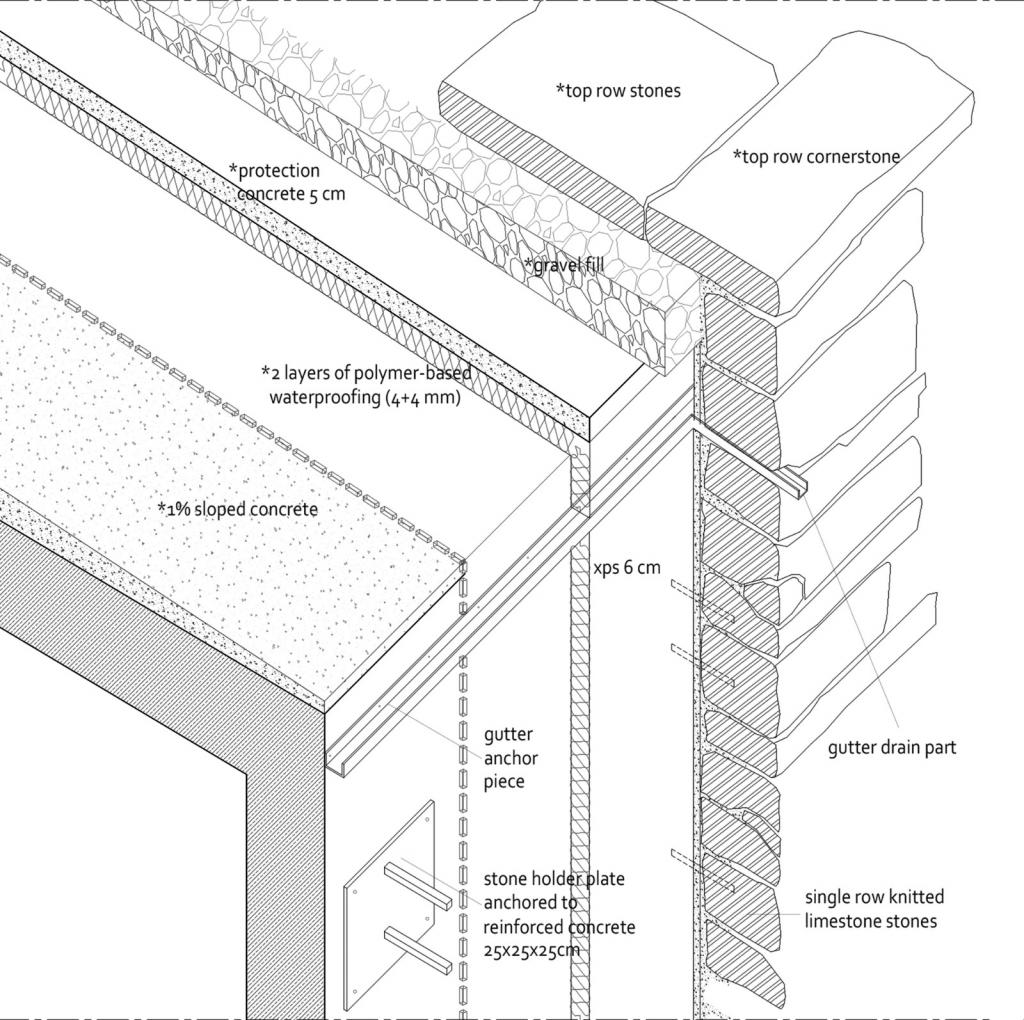 *top row stones

*top row cornerstone

*protection concrete 5 cm

*gravel fill

*2 layers of polymer-based waterproofing (4+4 mm)

*1% sloped concrete

xps 6 cm

gutter anchor piece

gutter drain part

stone holder plate anchored to reinforced concrete 25x25x25cm

single row knitted limestone stones