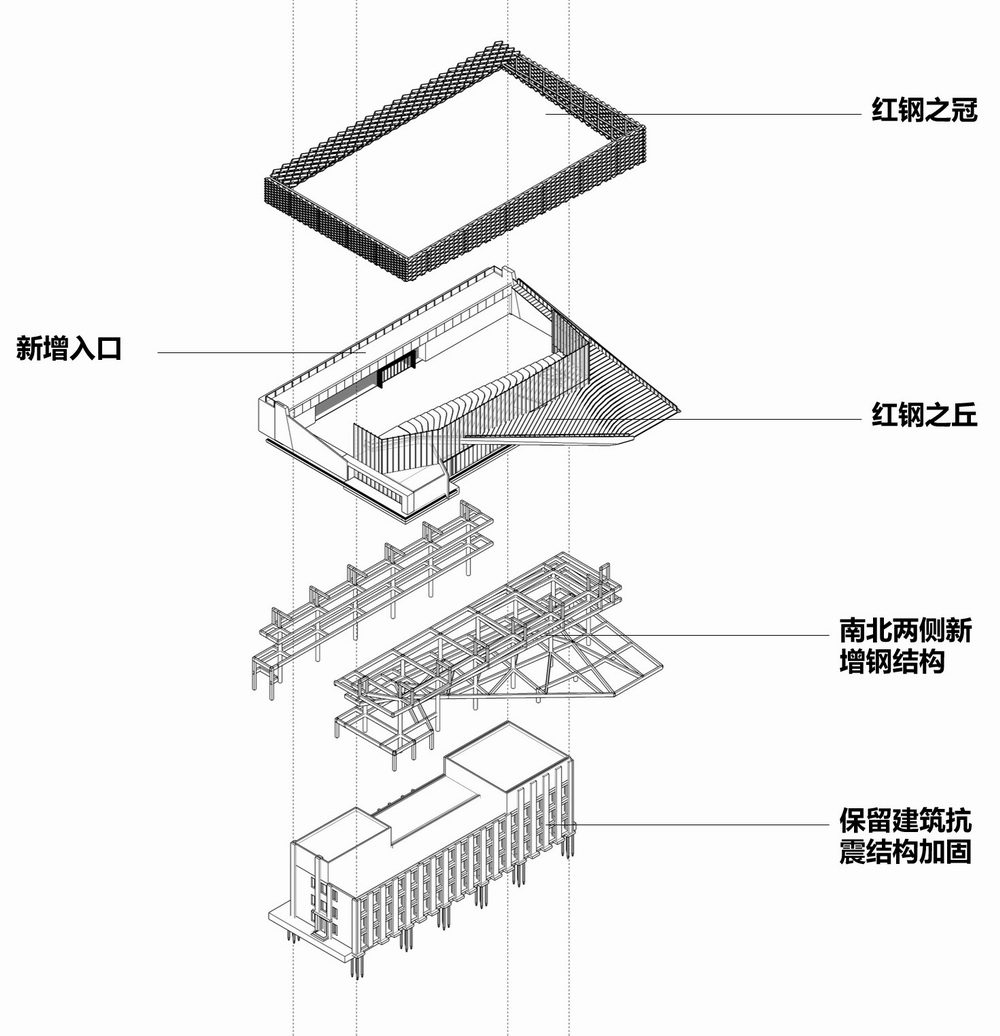 红钢之冠

新增入口

红钢之丘

南北两侧新增钢结构

保留建筑抗震结构加固