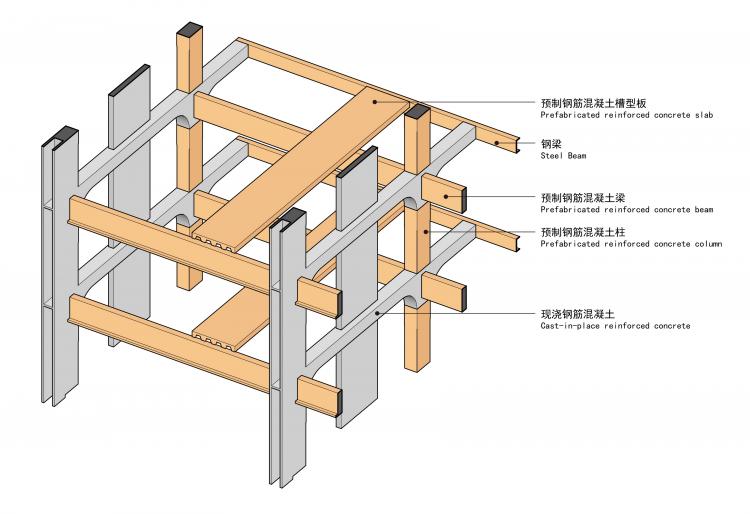 预制钢筋混凝土槽型板
Prefabricated reinforced concrete slab

钢梁
Steel Beam

预制钢筋混凝土梁
Prefabricated reinforced concrete beam

预制钢筋混凝土柱
Prefabricated reinforced concrete column

现浇钢筋混凝土
Cast-in-place reinforced concrete