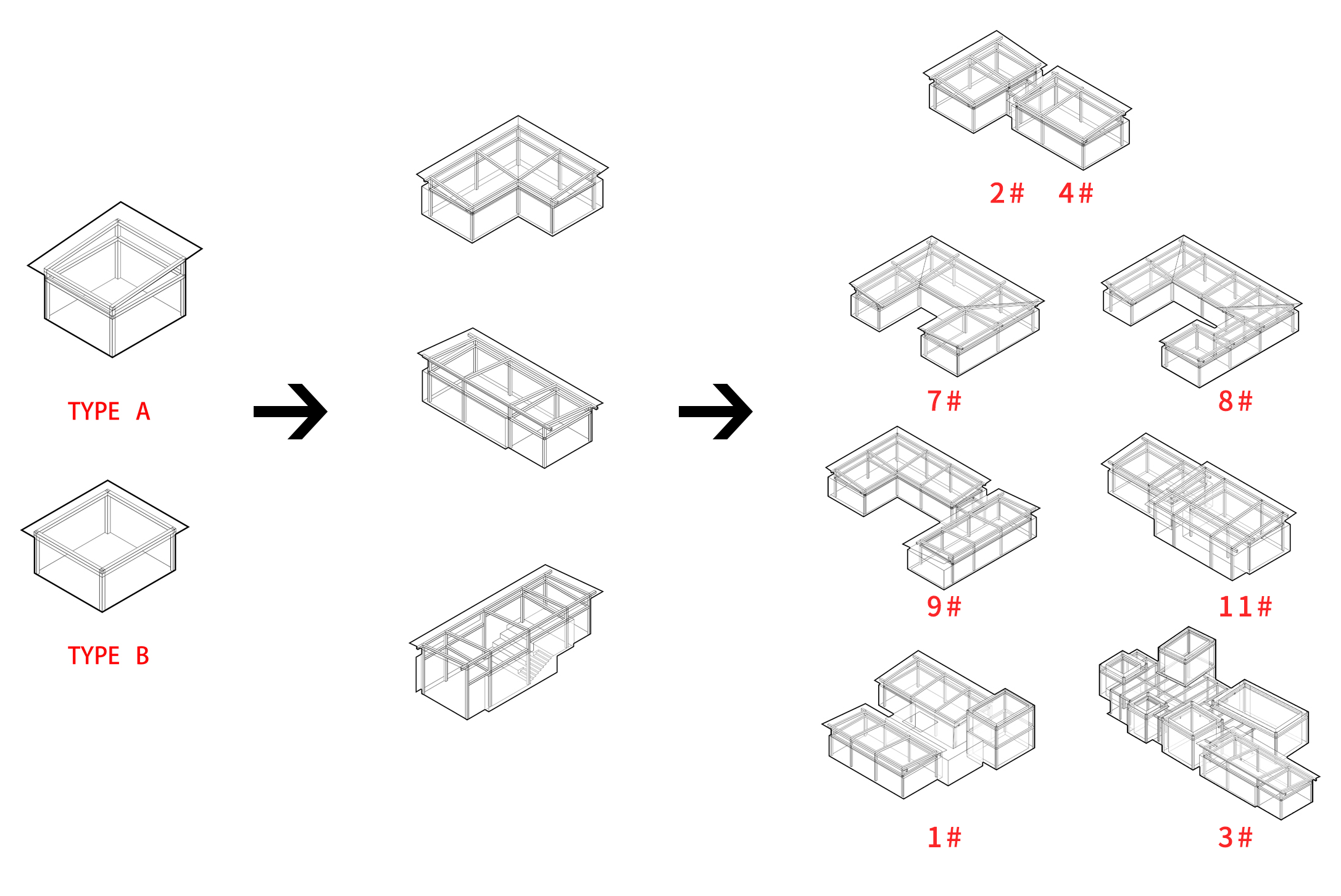 TYPE A

TYPE B

2# 4#

7#

8#

9#

11#

1#

3#