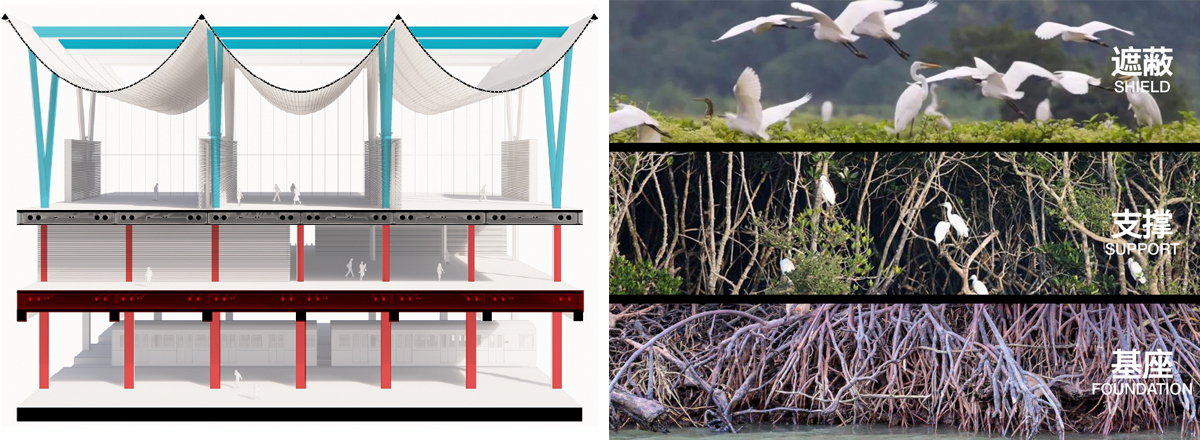 遮蔽
SHIELD

支撑
SUPPORT

基座
FOUNDATION