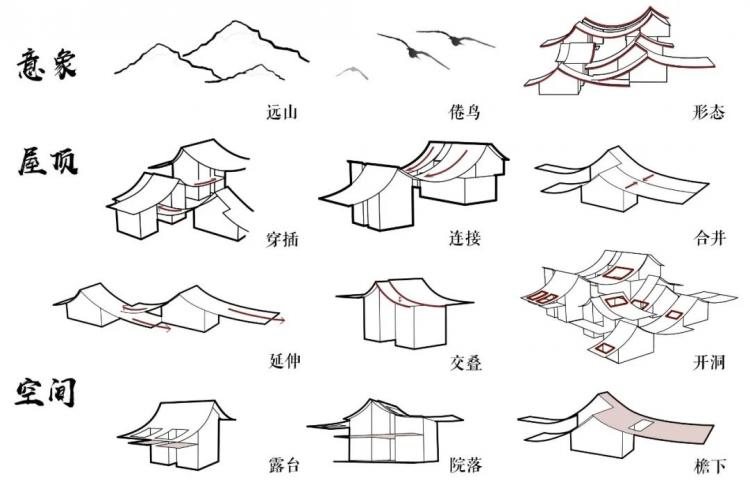 意象

远山

倦鸟

形态

屋顶

穿插

连接

合并

延伸

交叠

开洞

空间

露台

院落

檐下