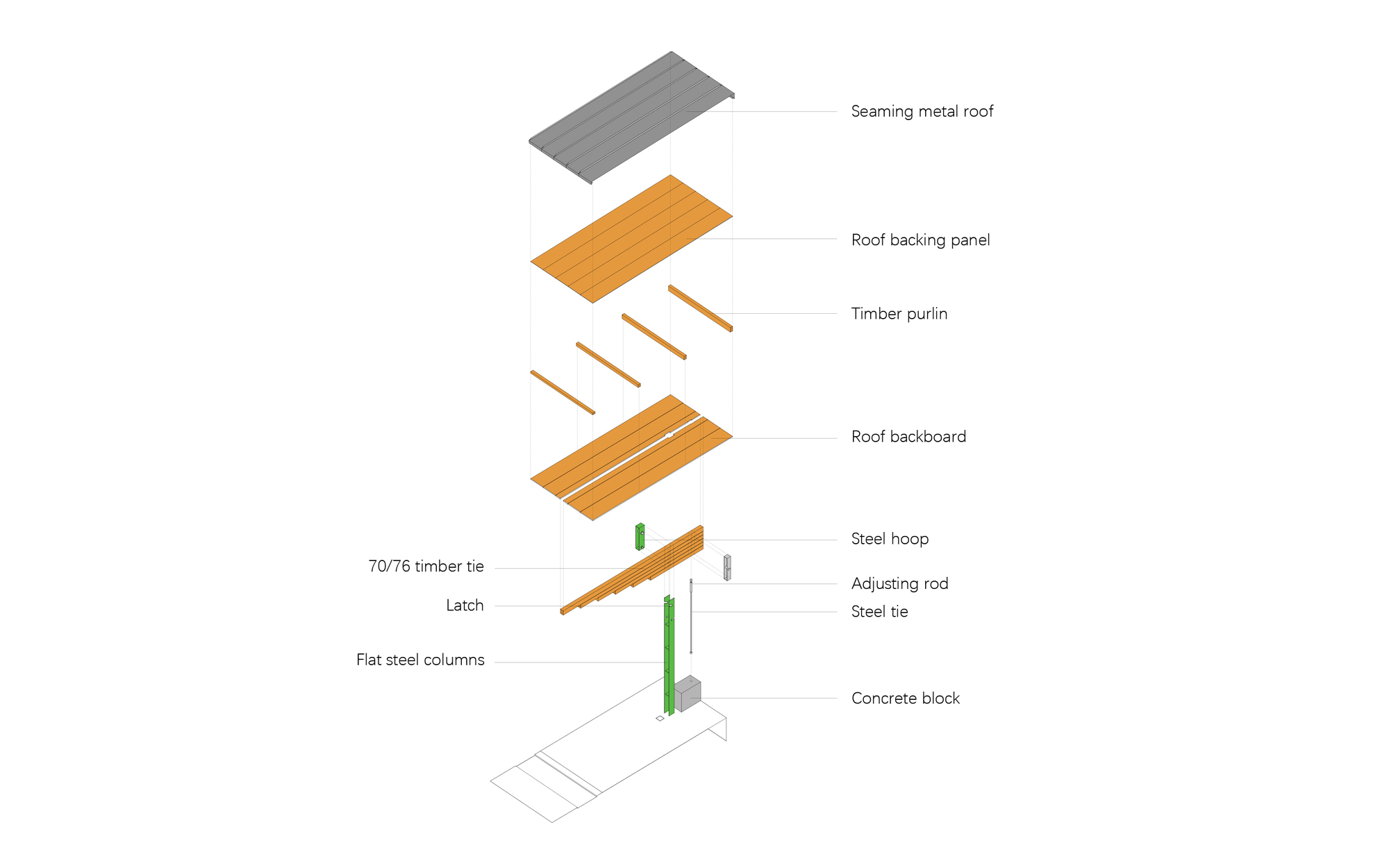 Seaming metal roof

Roof backing panel

Timber purlin

Roof backboard

Steel hoop

70/76 timber tie

Adjusting rod

Latch

Steel tie

Flat steel columns

Concrete block