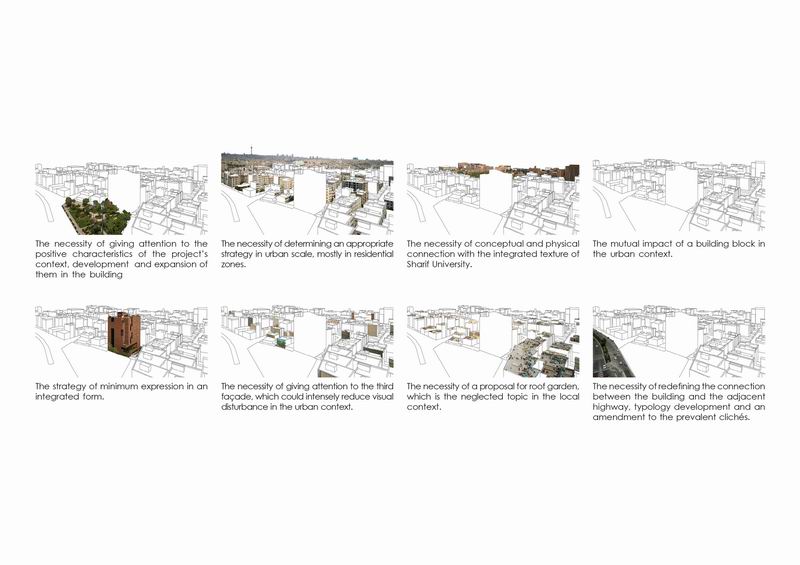 The necessity of giving attention to the positive characteristics of the project's context, development and expansion of them in the building

The necessity of determining an appropriate strategy in urban scale, mostly in residential zones.

The necessity of conceptual and physical connection with the integrated texture of Sharif University.

The mutual impact of a building block in the urban context.

The strategy of minimum expression in an integrated form.

The necessity of giving attention to the third façade, which could intensely reduce visual disturbance in the urban context.

The necessity of a proposal for roof garden, which is the neglected topic in the local context.

The necessity of redefining the connection between the building and the adjacent highway, typology development and an amendment to the prevalent clichés.