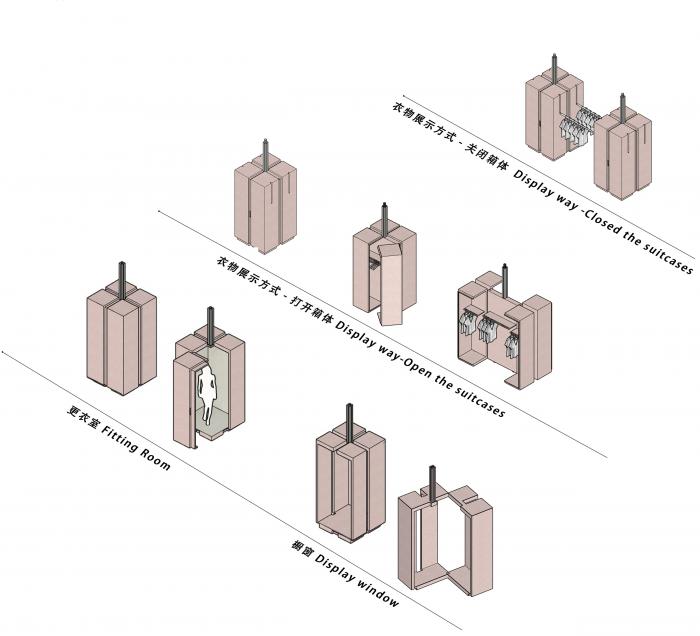 衣物展示方式 - 关闭箱体 Display way -Closed the suitcases

衣物展示方式 - 打开箱体 Display way-Open the suitcases

更衣室 Fitting Room

橱窗 Display window