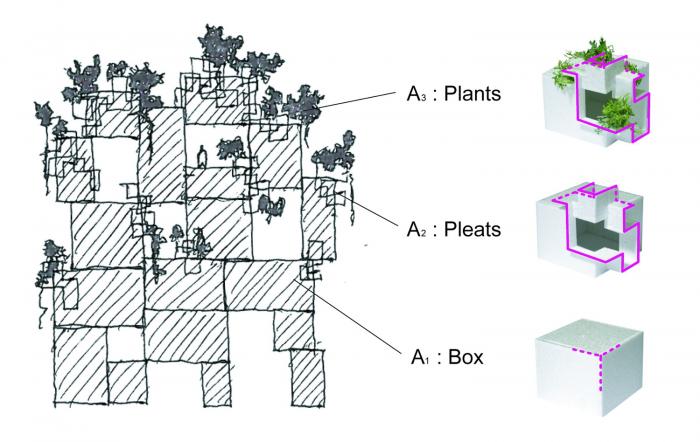 $A_3$ : Plants

$A_2$ : Pleats

$A_1$ : Box