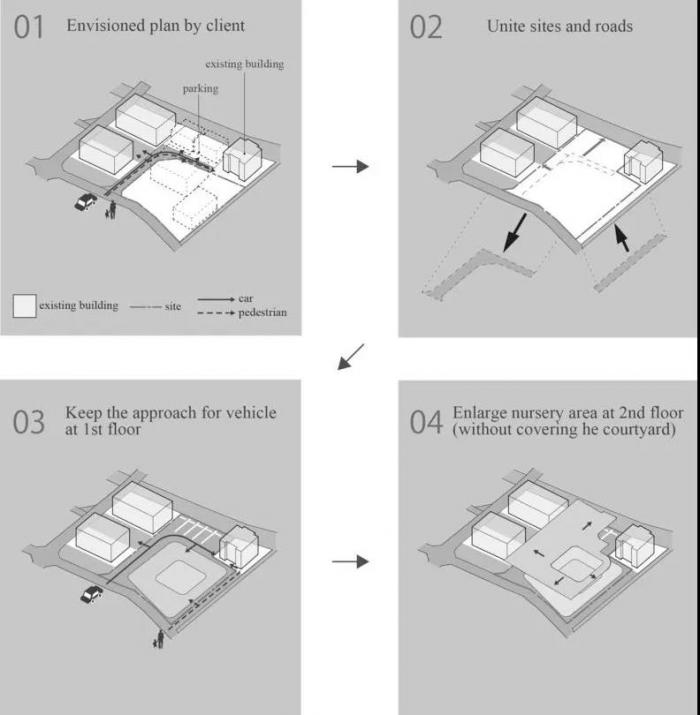 01 Envisioned plan by client

existing building

parking

existing building
site
car
pedestrian

02 Unite sites and roads

03 Keep the approach for vehicle at 1st floor

04 Enlarge nursery area at 2nd floor (without covering he courtyard)