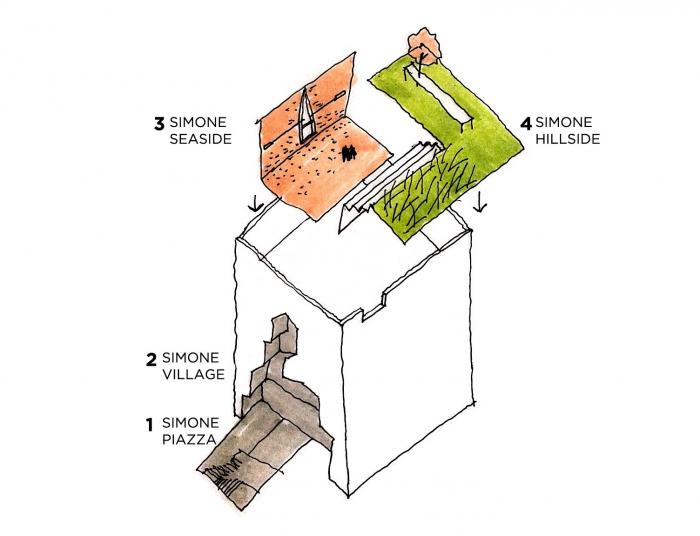 3 SIMONE SEASIDE

4 SIMONE HILLSIDE

2 SIMONE VILLAGE

1 SIMONE PIAZZA