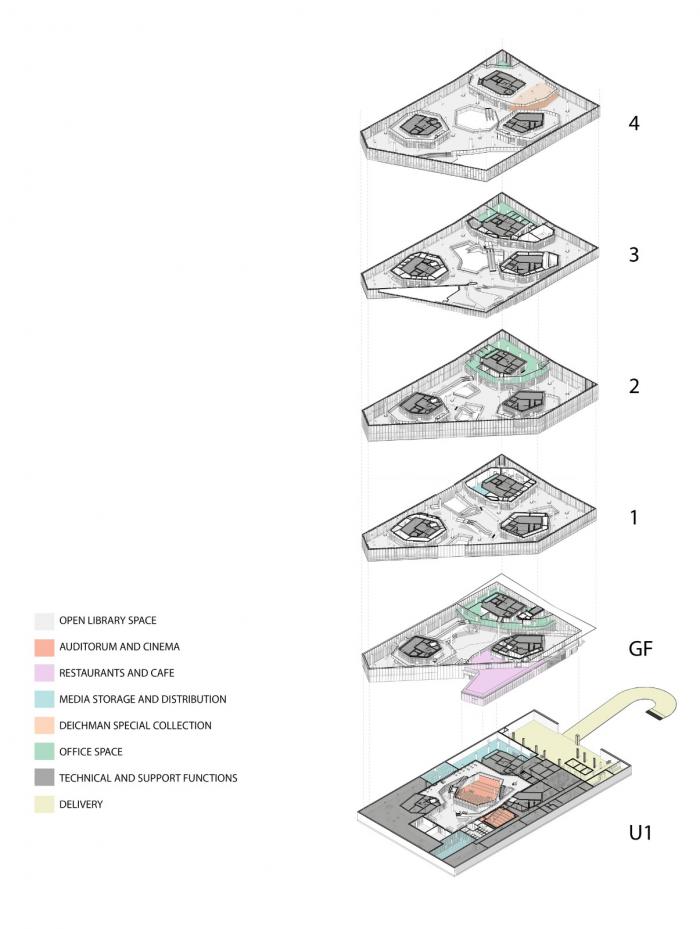 4

3

2

1

GF

U1

OPEN LIBRARY SPACE

AUDITORUM AND CINEMA

RESTAURANTS AND CAFE

MEDIA STORAGE AND DISTRIBUTION

DEICHMAN SPECIAL COLLECTION

OFFICE SPACE

TECHNICAL AND SUPPORT FUNCTIONS

DELIVERY