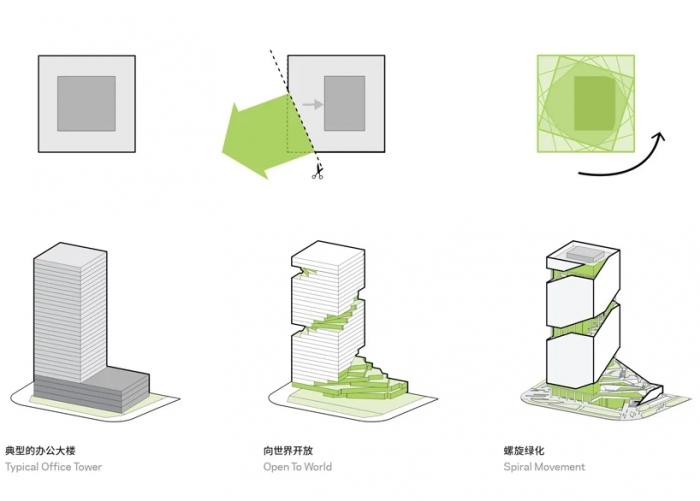 典型的办公大楼
Typical Office Tower

向世界开放
Open To World

螺旋绿化
Spiral Movement