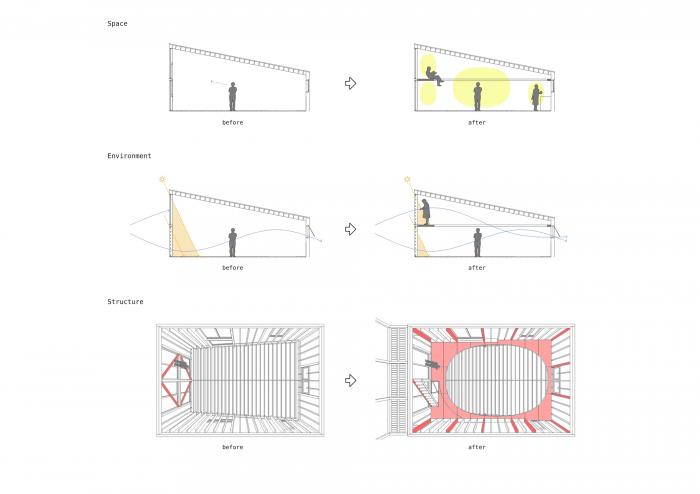 Space

before

after

Environment

before

after

Structure

before

after