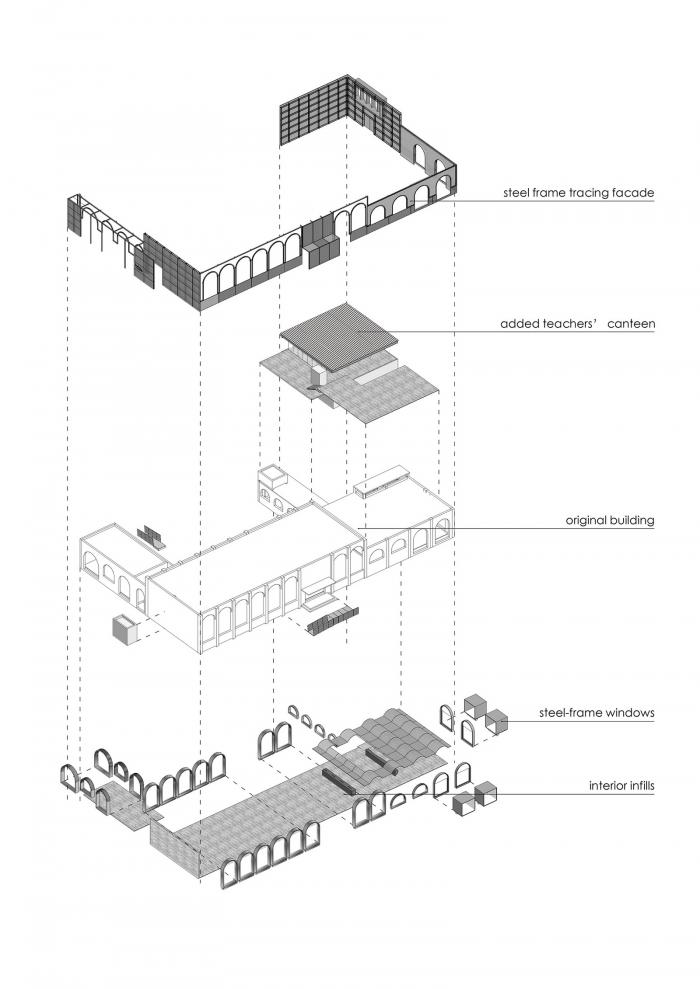 steel frame tracing facade

added teachers' canteen

original building

steel-frame windows

interior infills