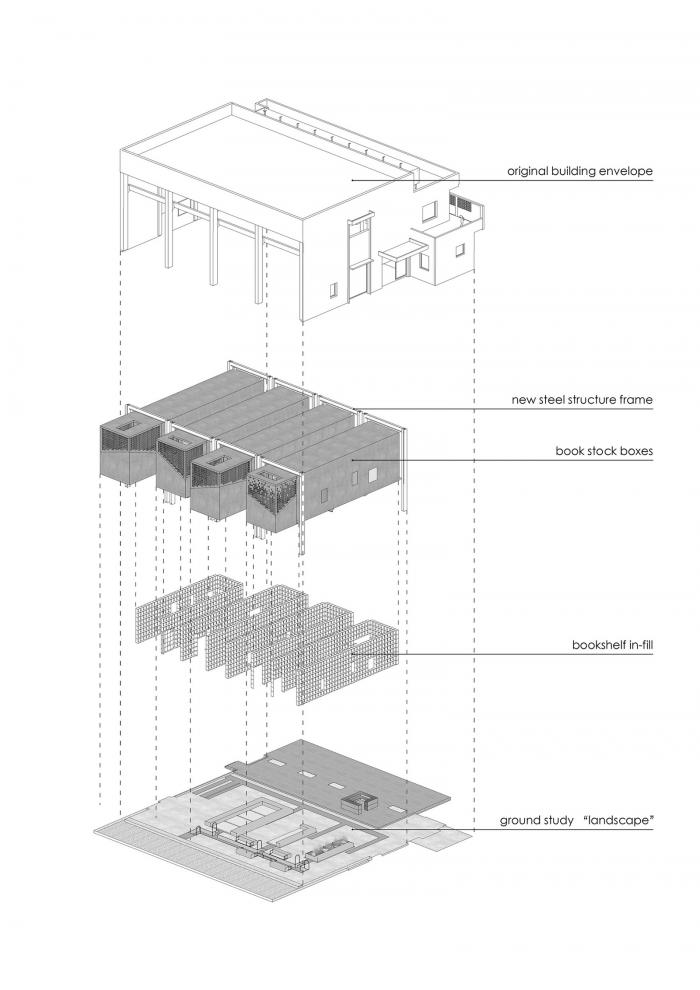 original building envelope

new steel structure frame

book stock boxes

bookshelf in-fill

ground study "landscape"