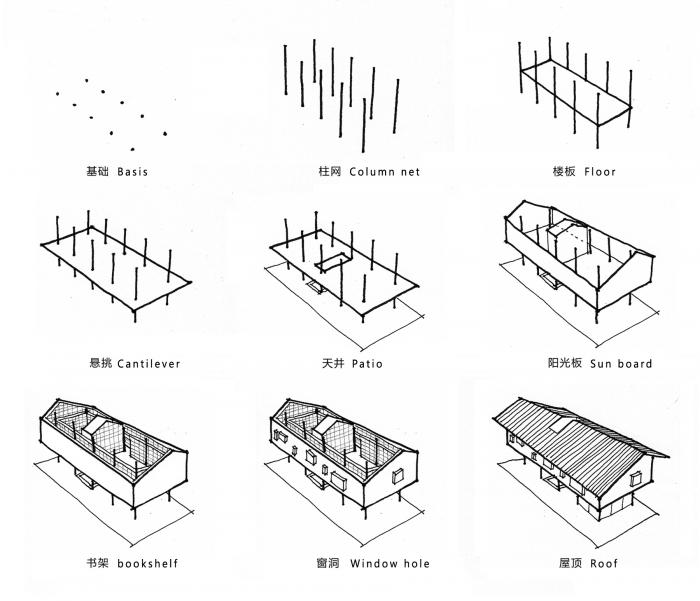 基础 Basis

柱网 Column net

楼板 Floor

悬挑 Cantilever

天井 Patio

阳光板 Sun board

书架 bookshelf

窗洞 Window hole

屋顶 Roof