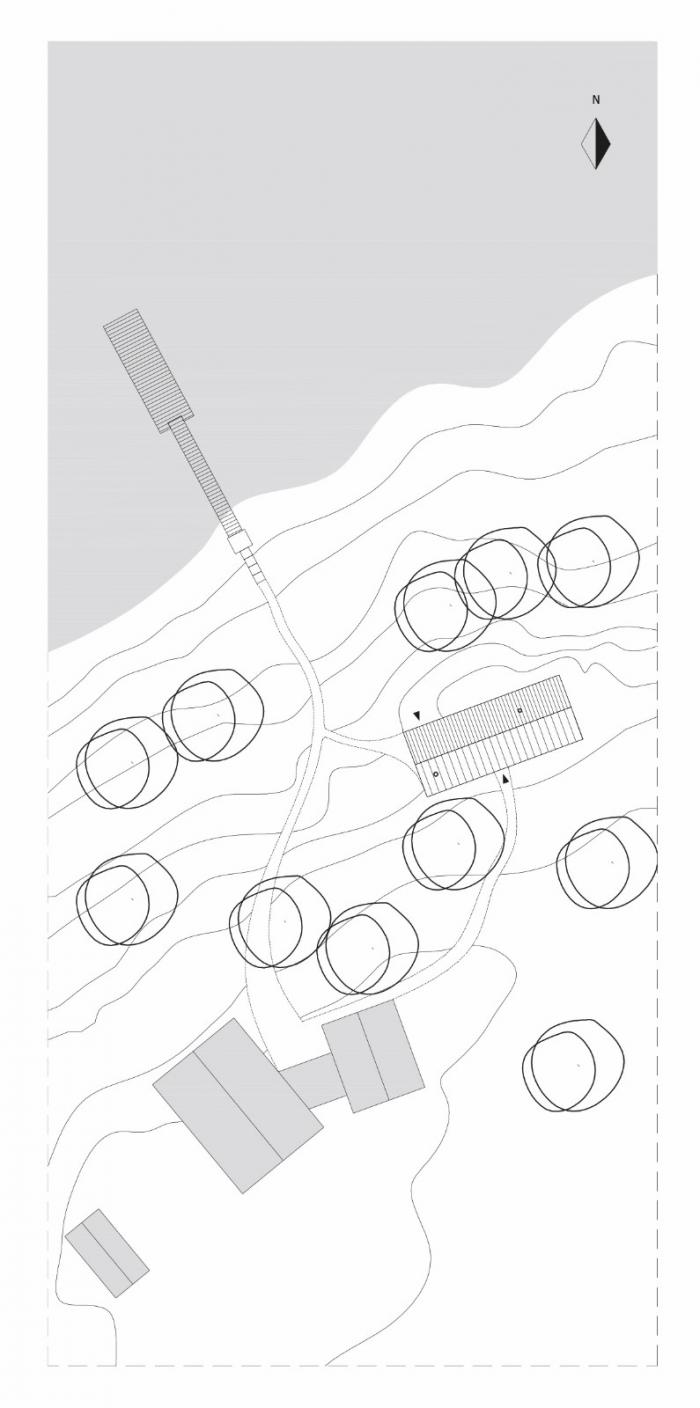 N