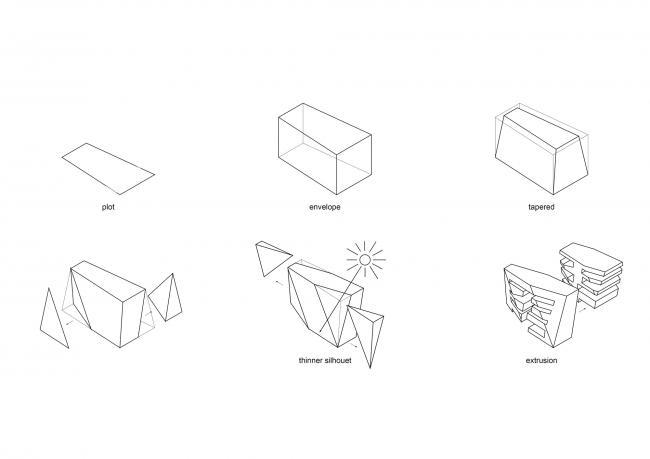 plot

envelope

tapered

thinner silhouet

extrusion