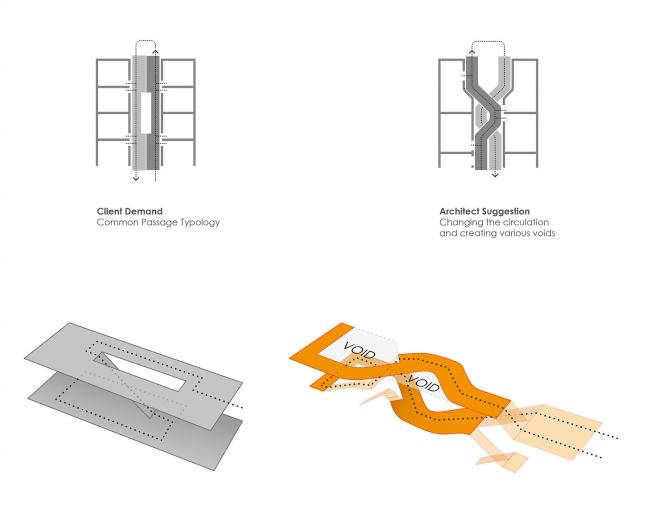 Client Demand
Common Passage Typology

Architect Suggestion
Changing the circulation and creating various voids

VOID

VOID