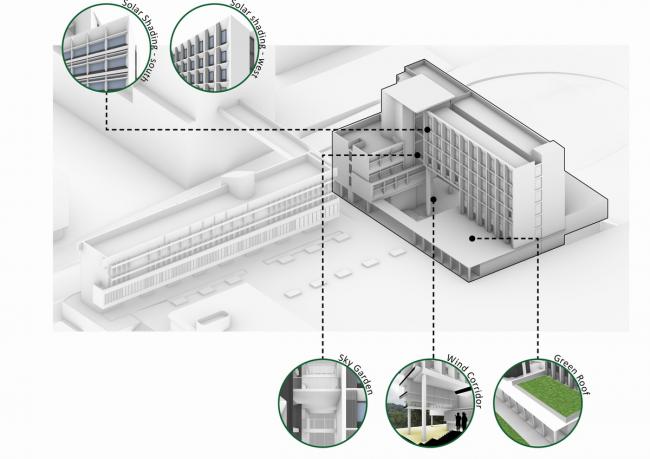 Solar Shading - south

Solar shading - west

Sky Garden

Wind Corridor

Green Roof