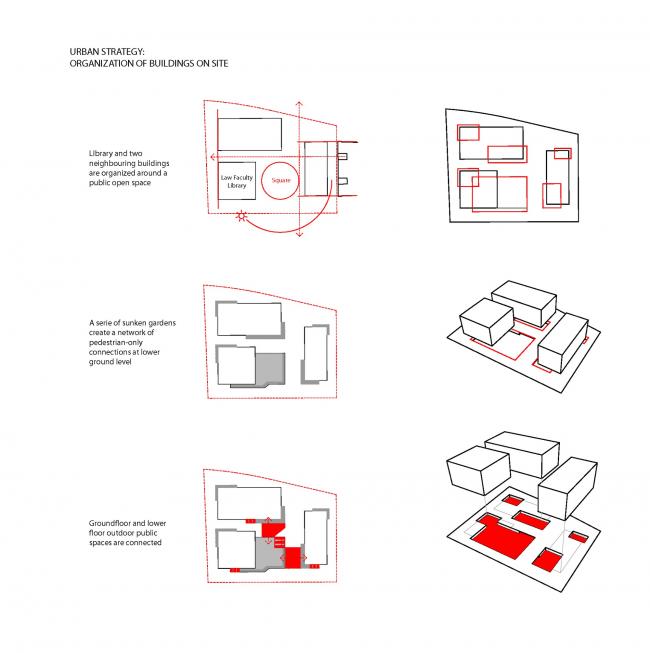 URBAN STRATEGY:
ORGANIZATION OF BUILDINGS ON SITE

Library and two neighbouring buildings are organized around a public open space

Law Faculty Library

Square

A serie of sunken gardens create a network of pedestrian-only connections at lower ground level

Groundfloor and lower floor outdoor public spaces are connected