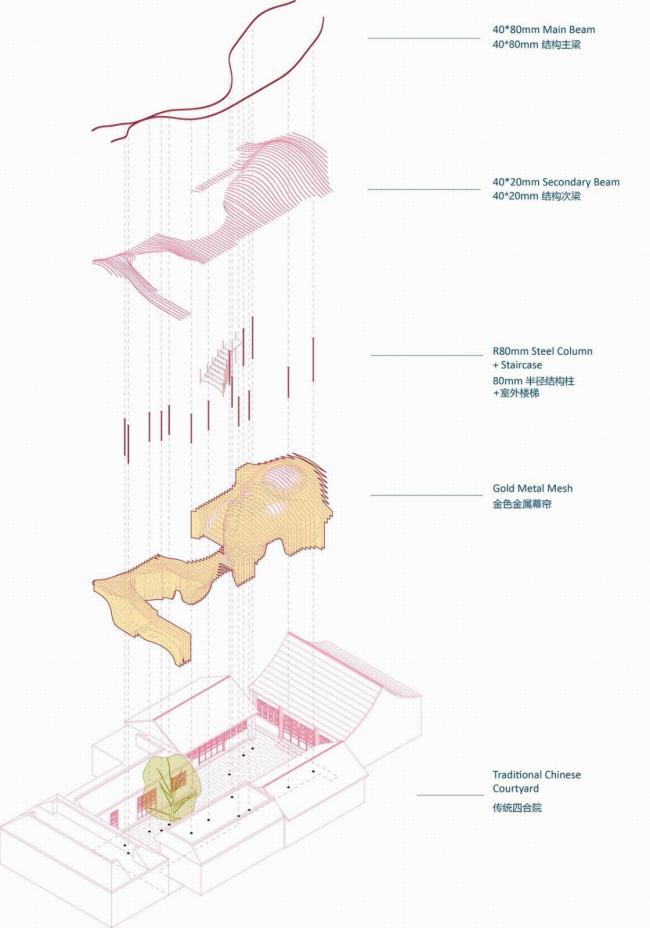 40*80mm Main Beam
40*80mm 结构主梁

40*20mm Secondary Beam
40*20mm 结构次梁

R80mm Steel Column
+ Staircase
80mm 半径结构柱
+室外楼梯

Gold Metal Mesh
金色金属幕帘

Traditional Chinese
Courtyard
传统四合院